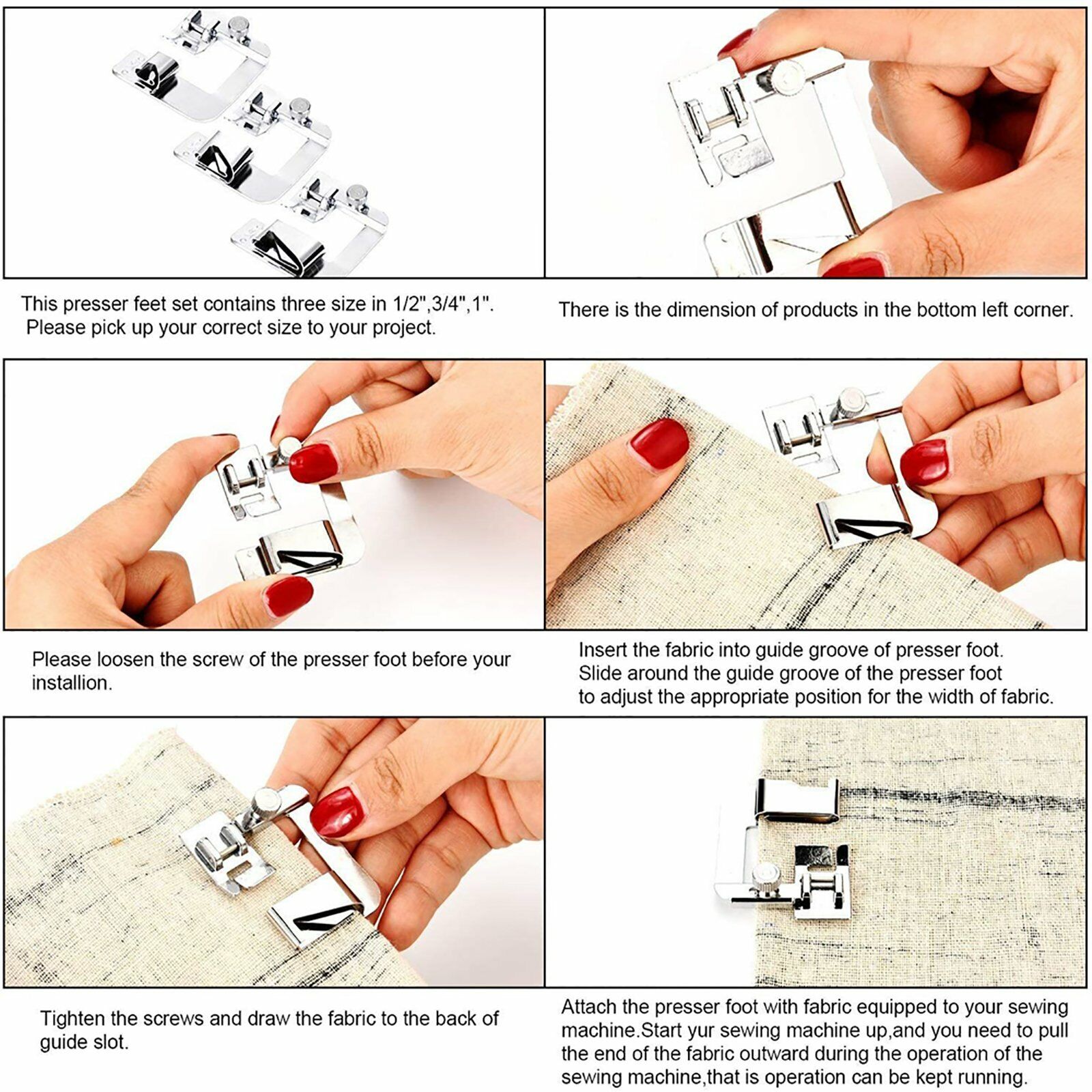 This presser feet set contains three size in 1/2",3/4",1". Please pick up your correct size to your project.

There is the dimension of products in the bottom left corner.

Please loosen the screw of the presser foot before your installion.

Insert the fabric into guide groove of presser foot. Slide around the guide groove of the presser foot to adjust the appropriate position for the width of fabric.

Tighten the screws and draw the fabric to the back of guide slot.

Attach the presser foot with fabric equipped to your sewing machine.Start yur sewing machine up,and you need to pull the end of the fabric outward during the operation of the sewing machine,that is operation can be kept running.