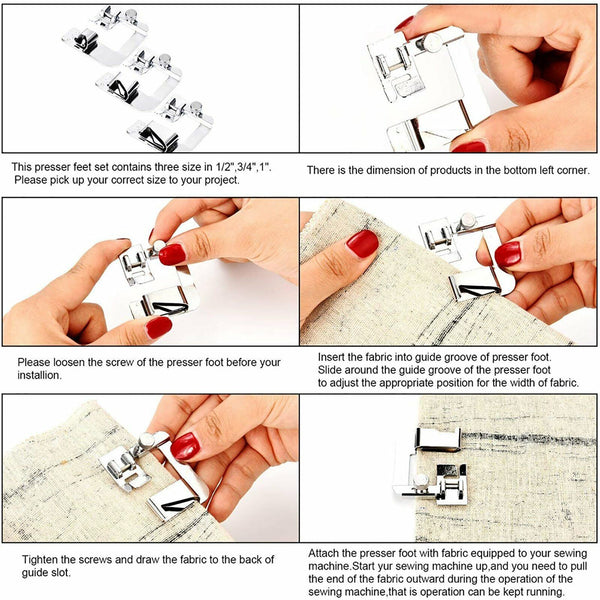 This presser feet set contains three size in 1/2",3/4",1".
Please pick up your correct size to your project.

There is the dimension of products in the bottom left corner.

Please loosen the screw of the presser foot before your installion.

Insert the fabric into guide groove of presser foot.
Slide around the guide groove of the presser foot to adjust the appropriate position for the width of fabric.

Tighten the screws and draw the fabric to the back of guide slot.

Attach the presser foot with fabric equipped to your sewing machine.Start yur sewing machine up,and you need to pull the end of the fabric outward during the operation of the sewing machine,that is operation can be kept running.