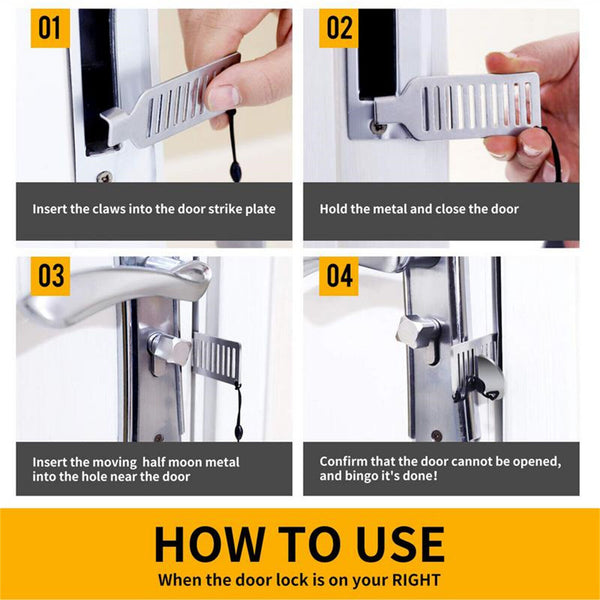 01

Insert the claws into the door strike plate

02

Hold the metal and close the door

03

Insert the moving half moon metal into the hole near the door

04

Confirm that the door cannot be opened, and bingo it's done!

HOW TO USE

When the door lock is on your RIGHT