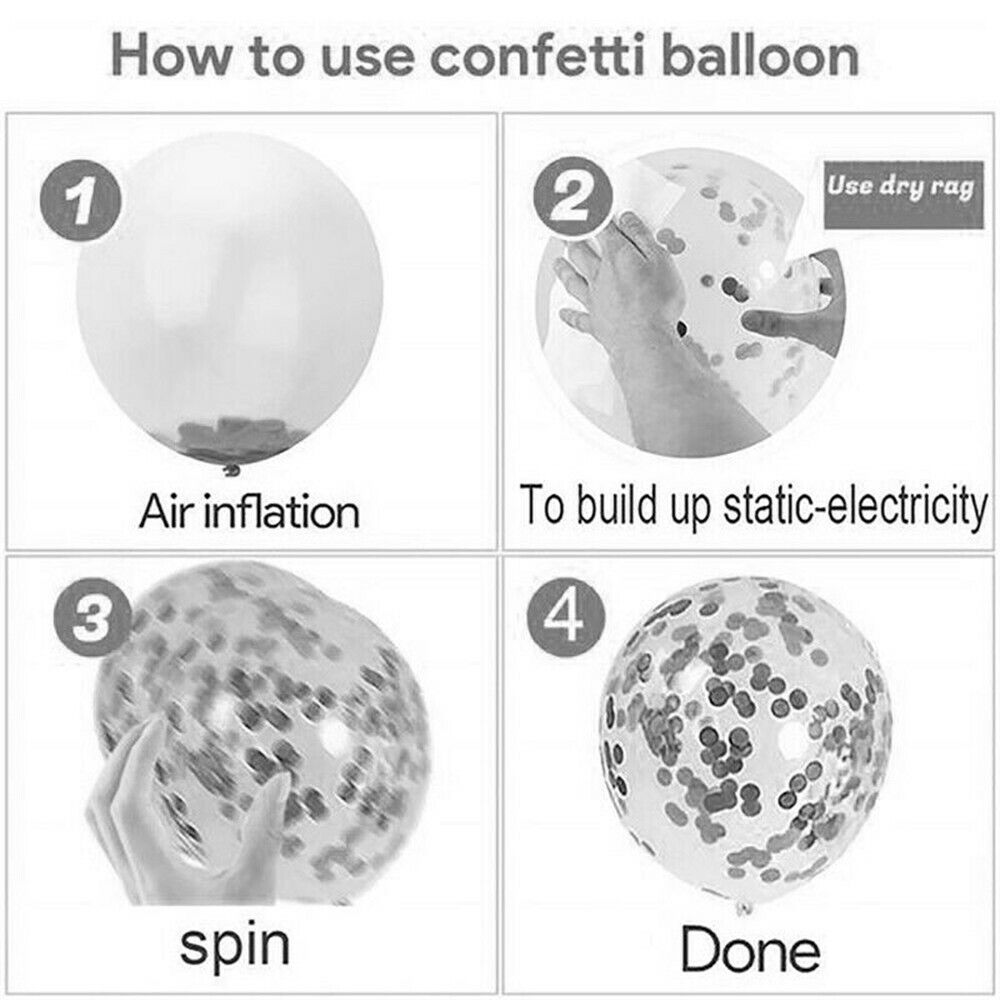 How to use confetti balloon

1
Air inflation

2
Use dry rag
To build up static-electricity

3
spin

4
Done