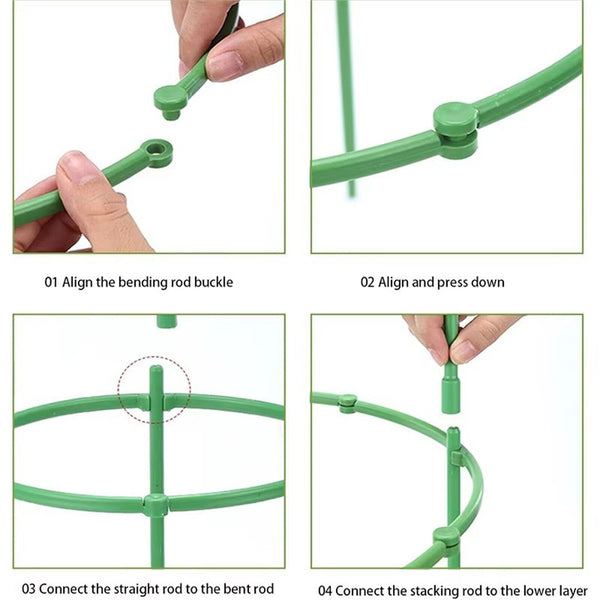 01 Align the bending rod buckle

02 Align and press down

03 Connect the straight rod to the bent rod

04 Connect the stacking rod to the lower layer