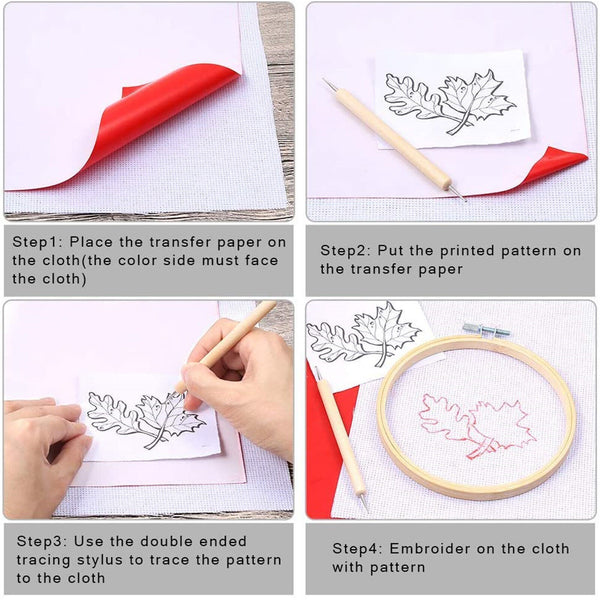 Step1: Place the transfer paper on the cloth(the color side must face the cloth)

Step2: Put the printed pattern on the transfer paper

Step3: Use the double ended tracing stylus to trace the pattern to the cloth

Step4: Embroider on the cloth with pattern