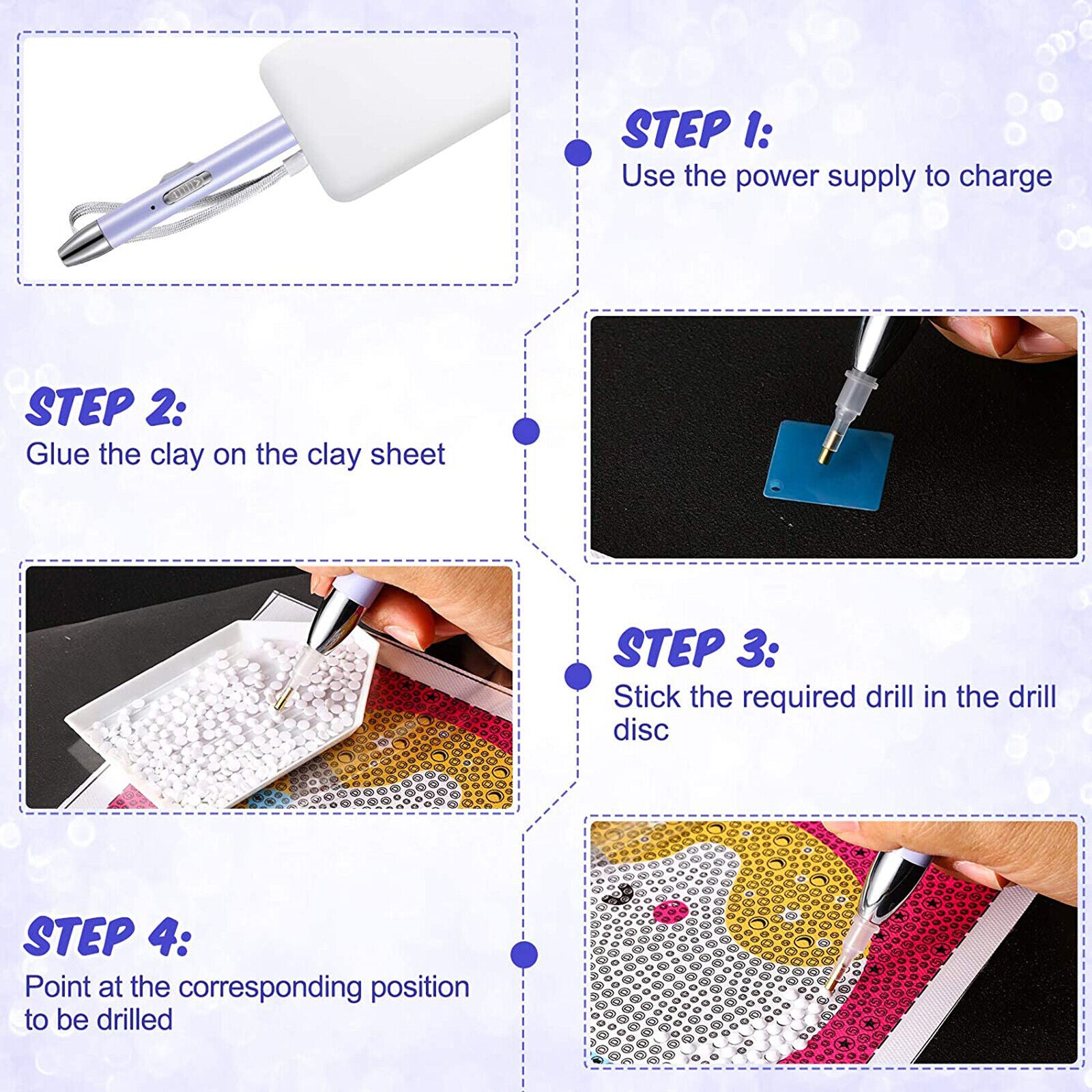 STEP 1:
Use the power supply to charge

STEP 2:
Glue the clay on the clay sheet

STEP 3:
Stick the required drill in the drill disc

STEP 4:
Point at the corresponding position to be drilled