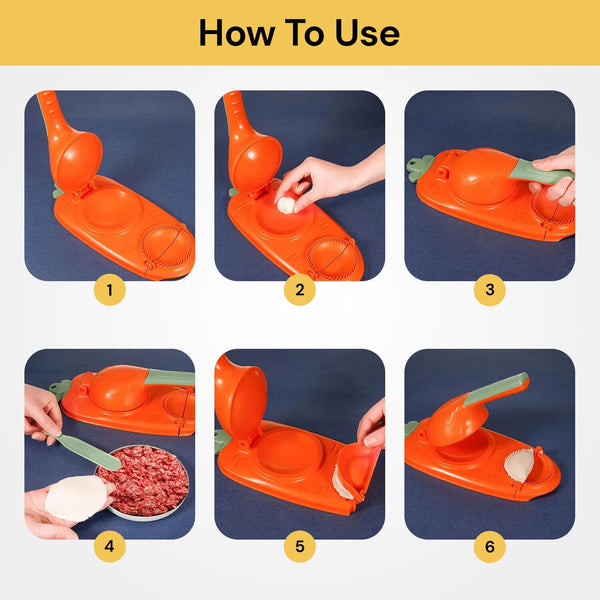 How To Use

1

2

3

4

5

6