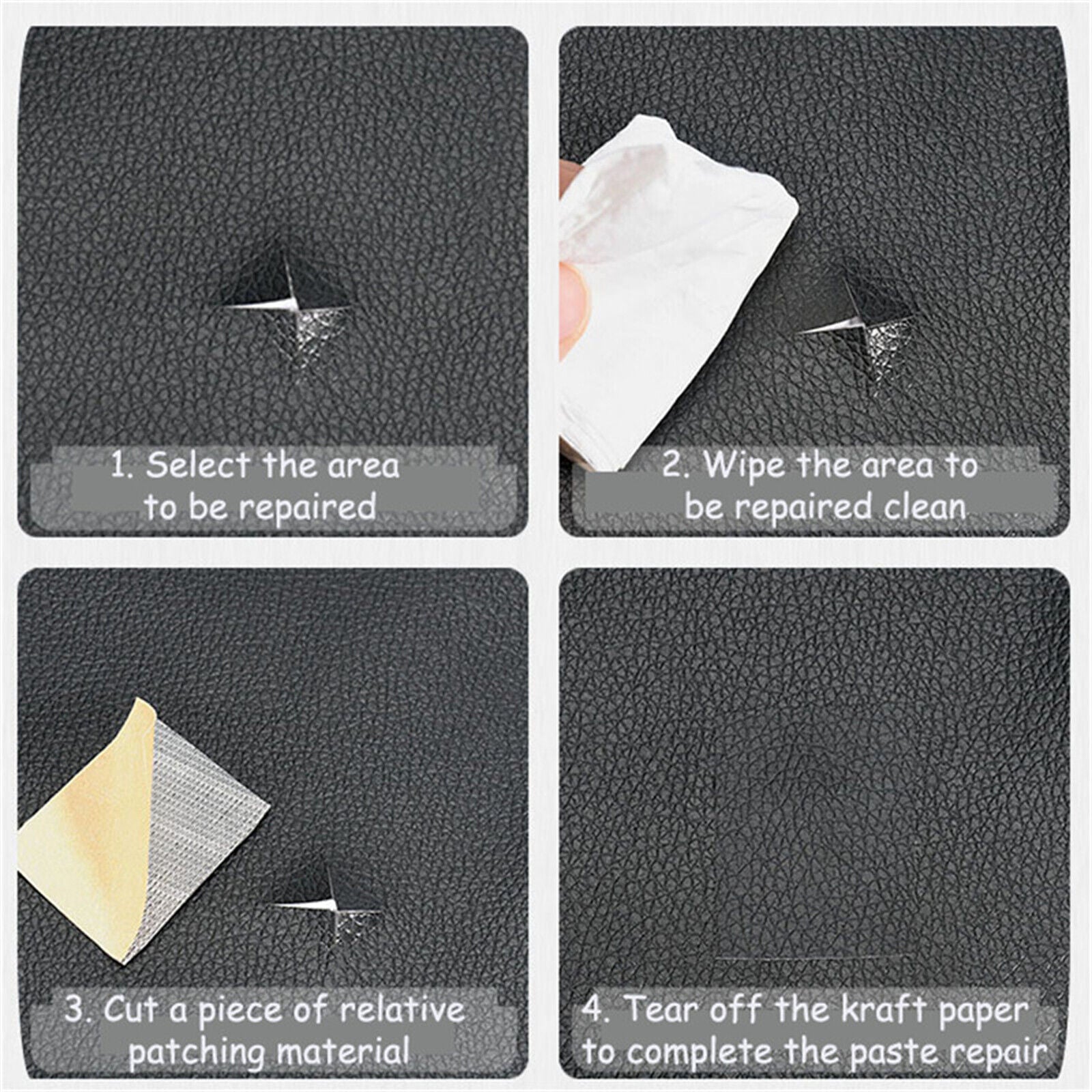 1. Select the area to be repaired

2. Wipe the area to be repaired clean

3. Cut a piece of relative patching material

4. Tear off the kraft paper to complete the paste repair