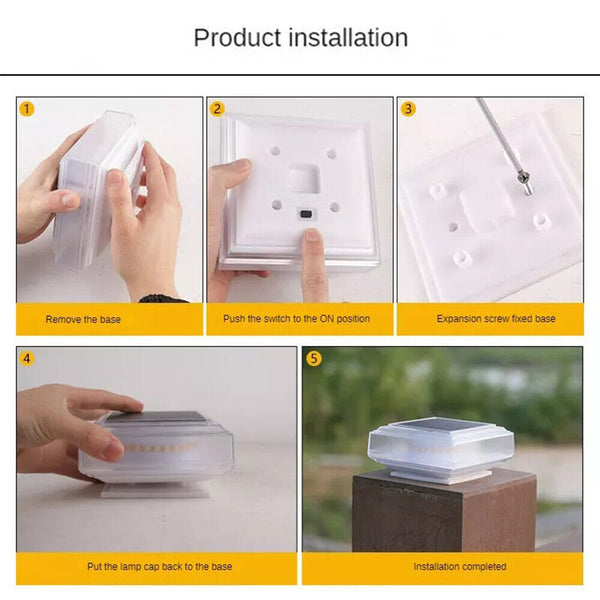 Product installation

1

Remove the base

2

Push the switch to the ON position

3

Expansion screw fixed base

4

Put the lamp cap back to the base

5

Installation completed