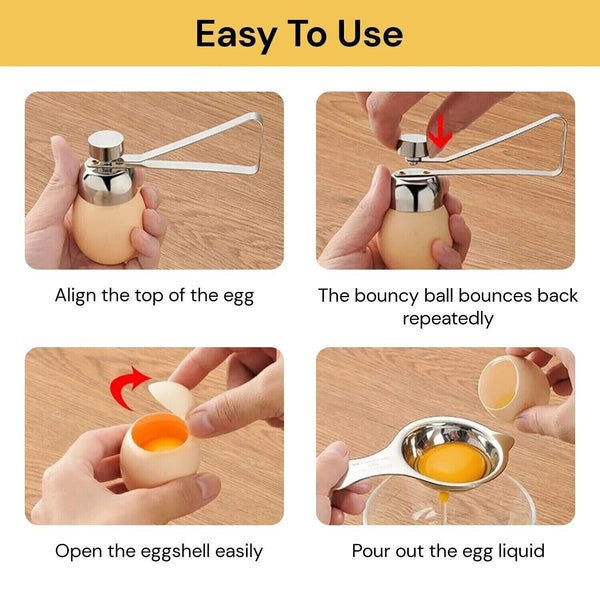 Easy To Use

Align the top of the egg

The bouncy ball bounces back repeatedly

Open the eggshell easily

Pour out the egg liquid