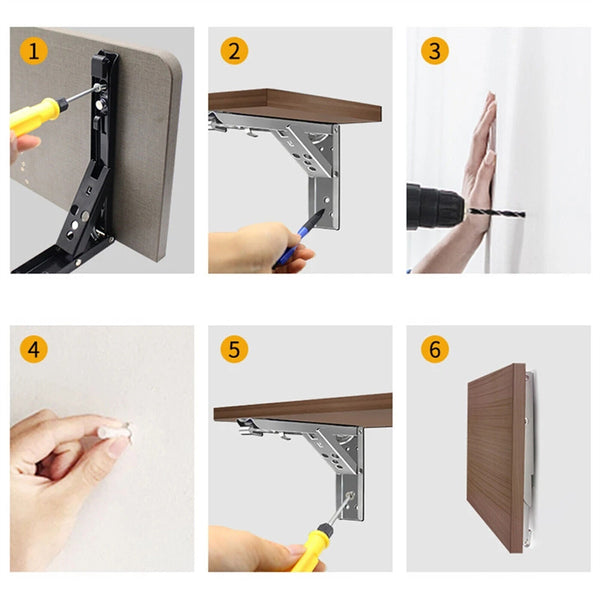 1

2

3

4

5

6