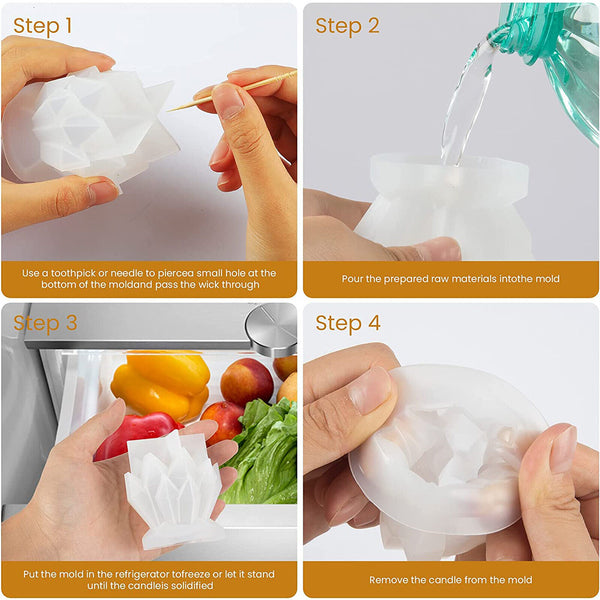 Step 1

Use a toothpick or needle to piercea small hole at the bottom of the moldand pass the wick through

Step 2

Pour the prepared raw materials intothe mold

Step 3

Put the mold in the refrigerator tofreeze or let it stand until the candleis solidified

Step 4

Remove the candle from the mold