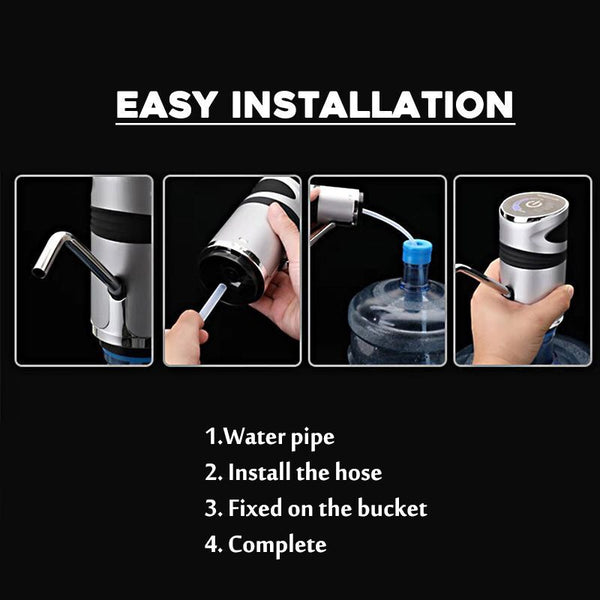 EASY INSTALLATION

1.Water pipe
2. Install the hose
3. Fixed on the bucket
4. Complete