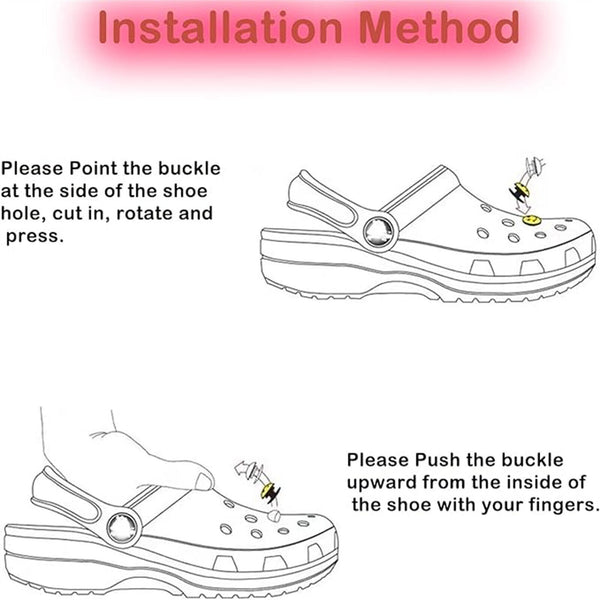 Installation Method

Please Point the buckle at the side of the shoe hole, cut in, rotate and press.

Please Push the buckle upward from the inside of the shoe with your fingers.