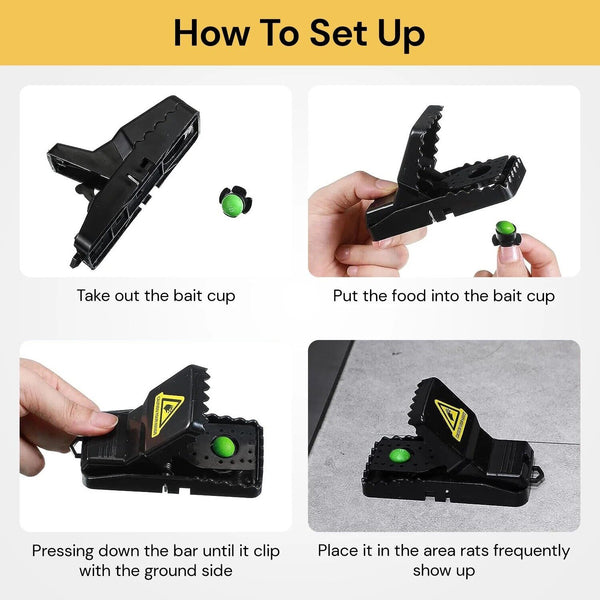 How To Set Up

Take out the bait cup

Put the food into the bait cup

Pressing down the bar until it clip with the ground side

Place it in the area rats frequently show up