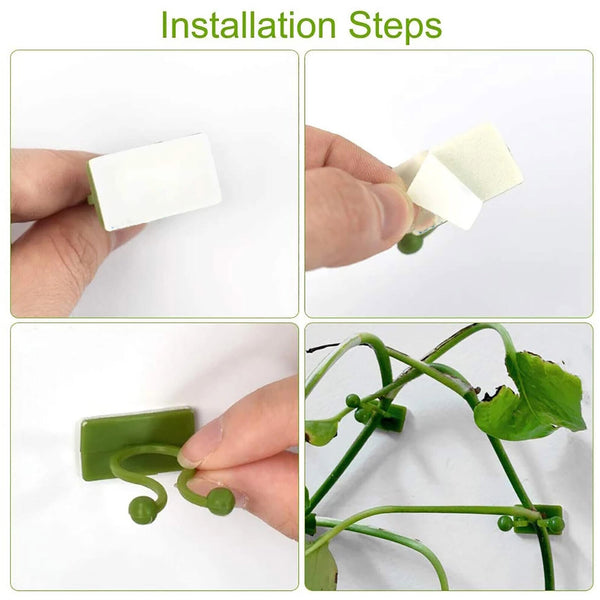 Installation Steps