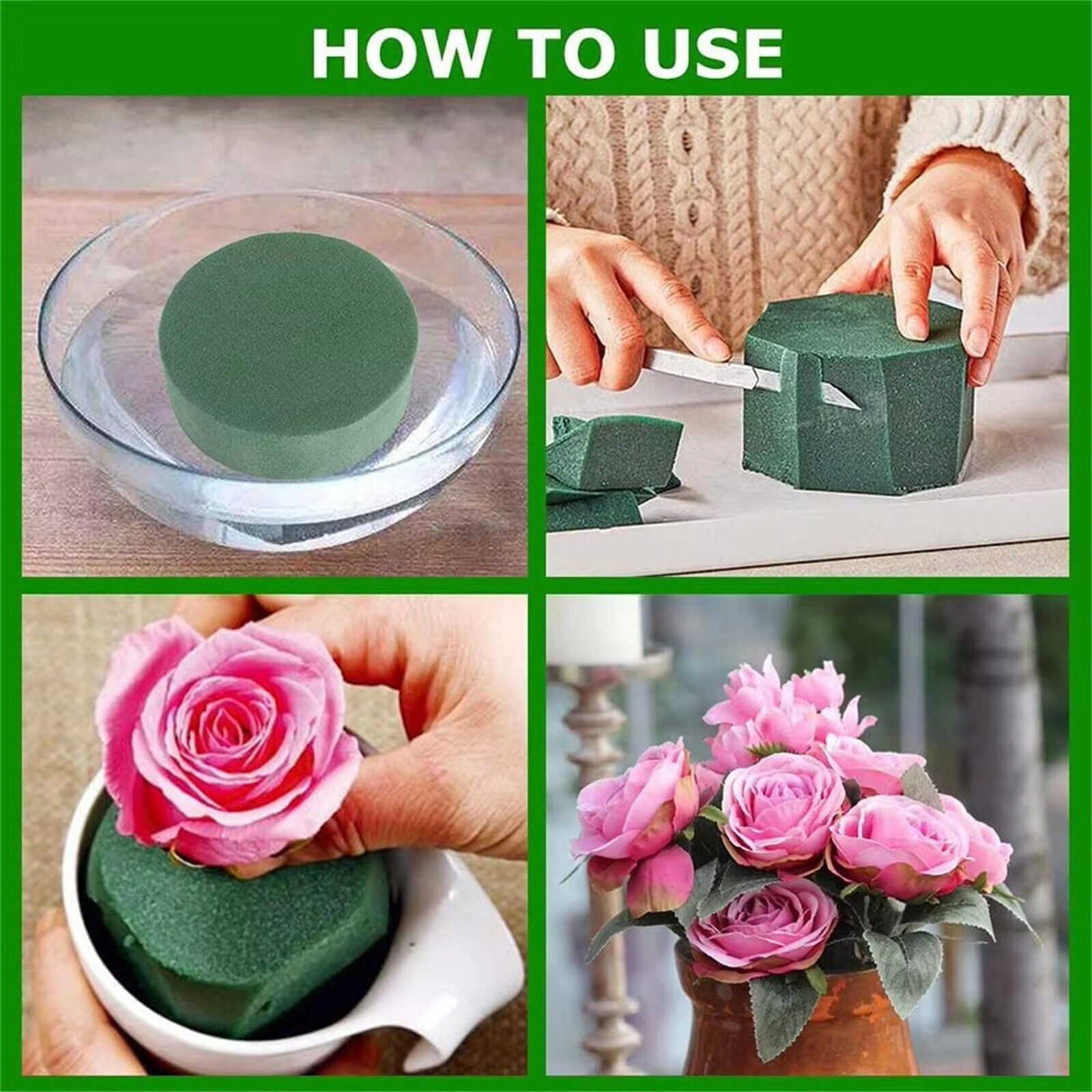 HOW TO USE