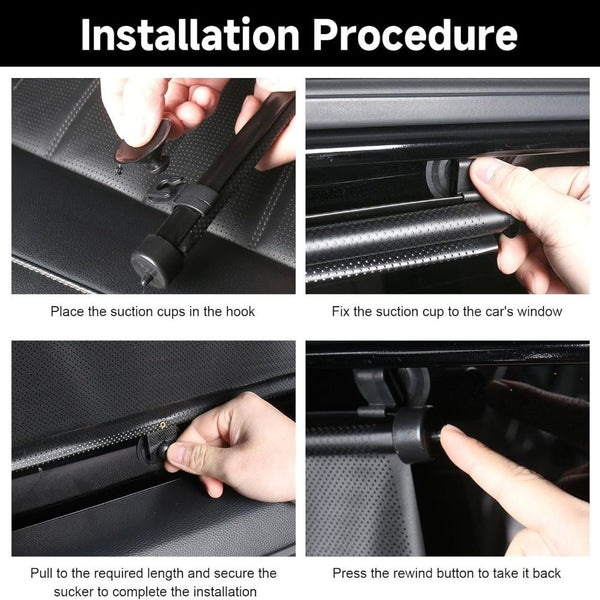 Installation Procedure

Place the suction cups in the hook

Fix the suction cup to the car's window

Pull to the required length and secure the sucker to complete the installation

Press the rewind button to take it back