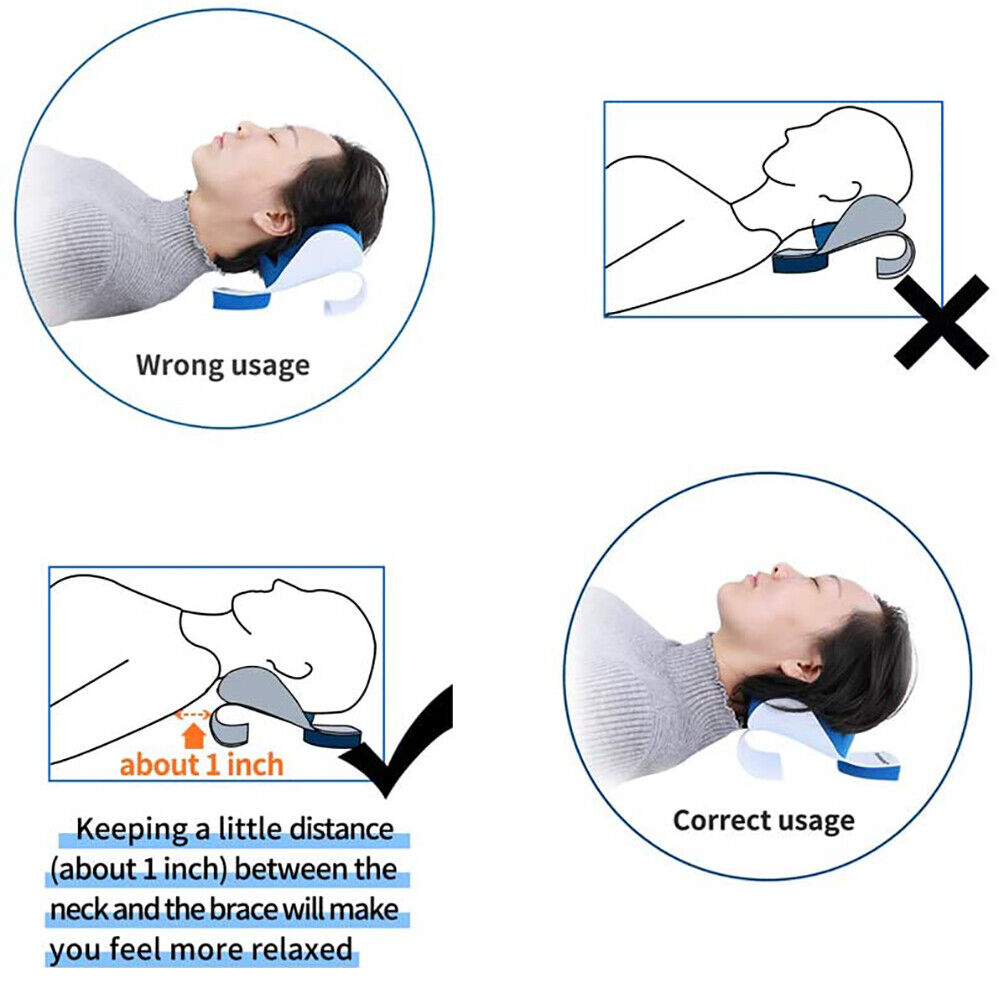 Wrong usage

about 1 inch

Keeping a little distance (about 1 inch) between the neck and the brace will make you feel more relaxed

Correct usage