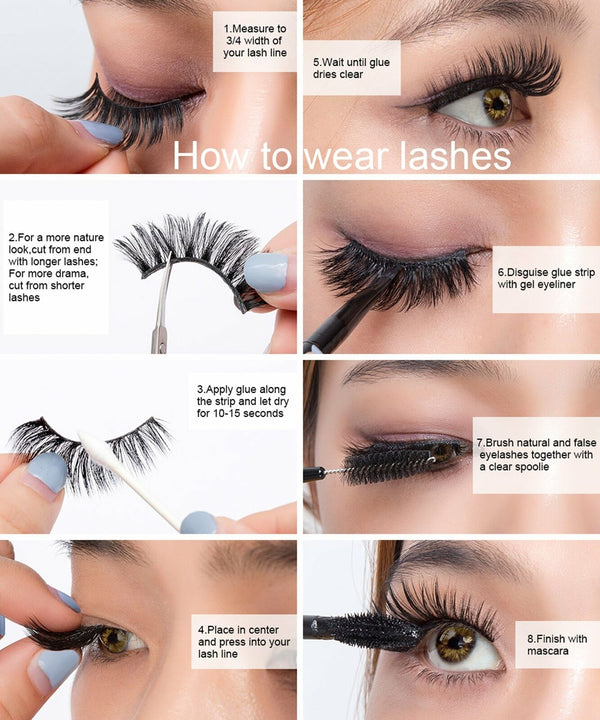 How to wear lashes

1.Measure to 3/4 width of your lash line

2.For a more nature look,cut from end with longer lashes; For more drama, cut from shorter lashes

3.Apply glue along the strip and let dry for 10-15 seconds

4.Place in center and press into your lash line

5.Wait until glue dries clear

6.Disguise glue strip with gel eyeliner

7.Brush natural and false eyelashes together with a clear spoolie

8.Finish with mascara