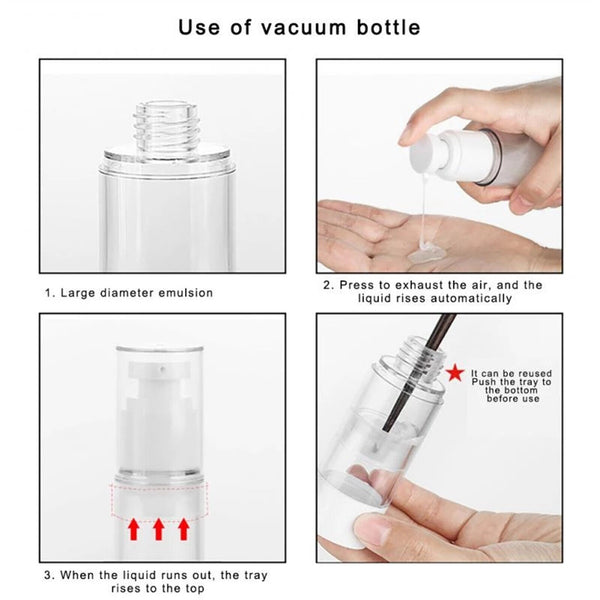 Use of vacuum bottle

1. Large diameter emulsion

2. Press to exhaust the air, and the liquid rises automatically

3. When the liquid runs out, the tray rises to the top

It can be reused
Push the tray to the bottom before use