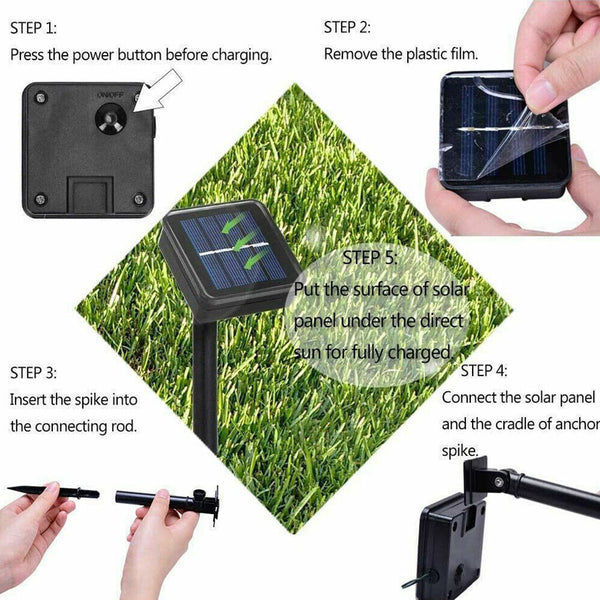 STEP 1:
Press the power button before charging.

ON/OFF

STEP 2:
Remove the plastic film.

STEP 5:
Put the surface of solar panel under the direct sun for fully charged.

STEP 3:
Insert the spike into the connecting rod.

STEP 4:
Connect the solar panel and the cradle of anchor spike.