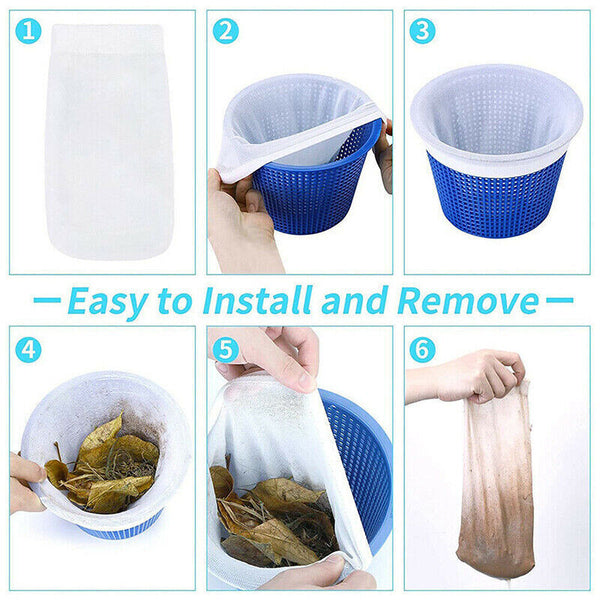 1

2

3

Easy to Install and Remove

4

5

6