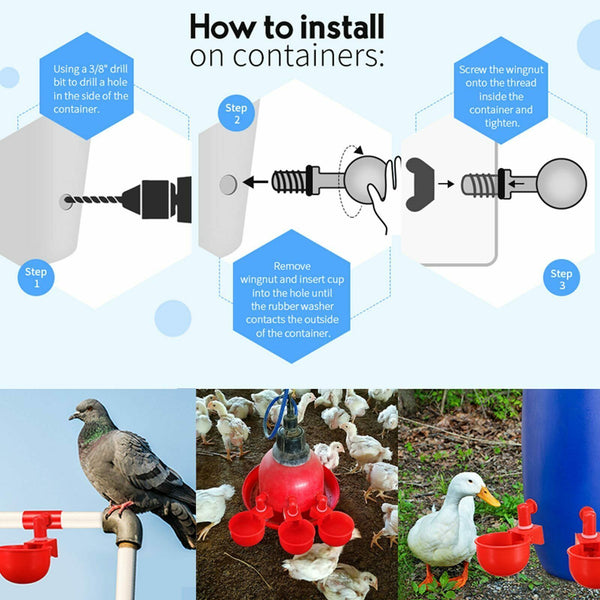 How to install on containers:

Using a 3/8" drill bit to drill a hole in the side of the container.

Step 1

Step 2

Remove wingnut and insert cup into the hole until the rubber washer contacts the outside of the container.

Screw the wingnut onto the thread inside the container and tighten.

Step 3