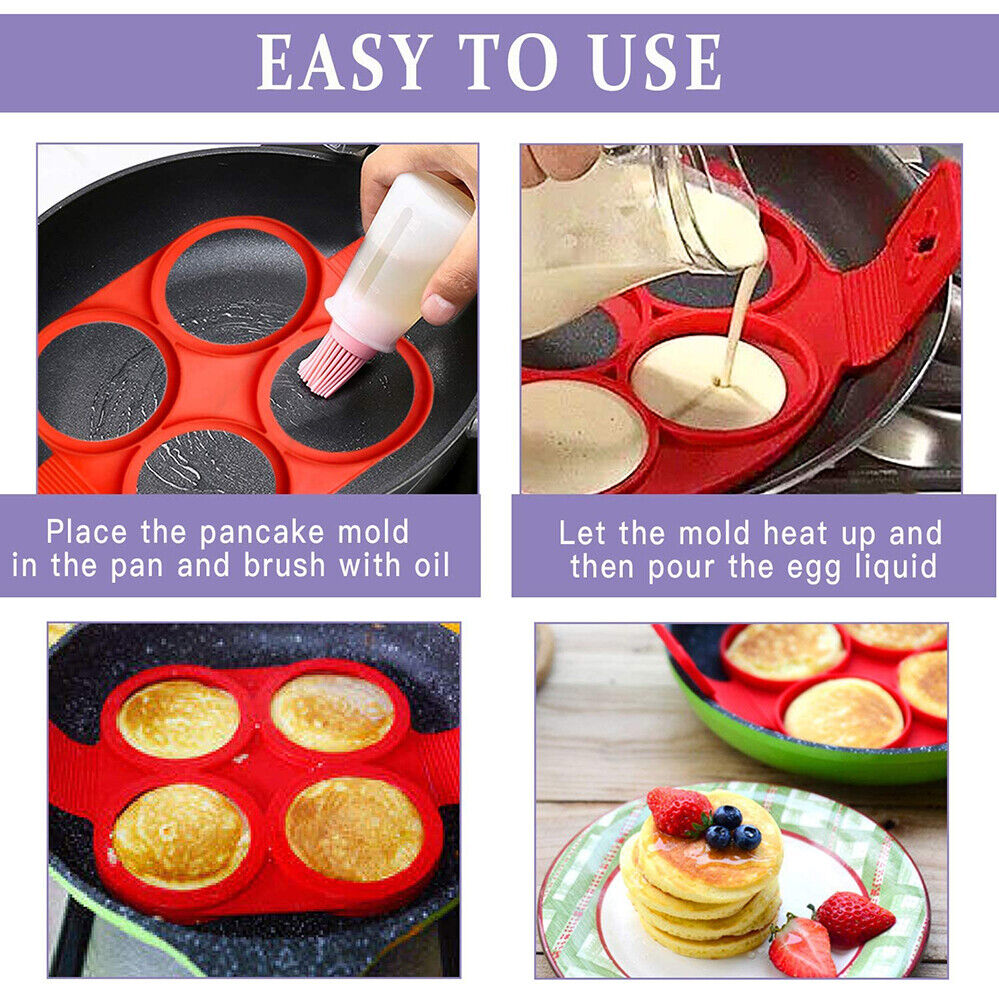 EASY TO USE

Place the pancake mold in the pan and brush with oil

Let the mold heat up and then pour the egg liquid