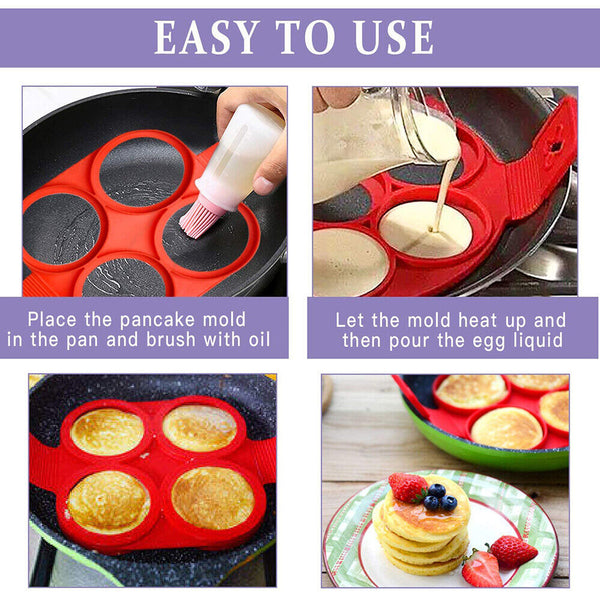 EASY TO USE

Place the pancake mold in the pan and brush with oil

Let the mold heat up and then pour the egg liquid