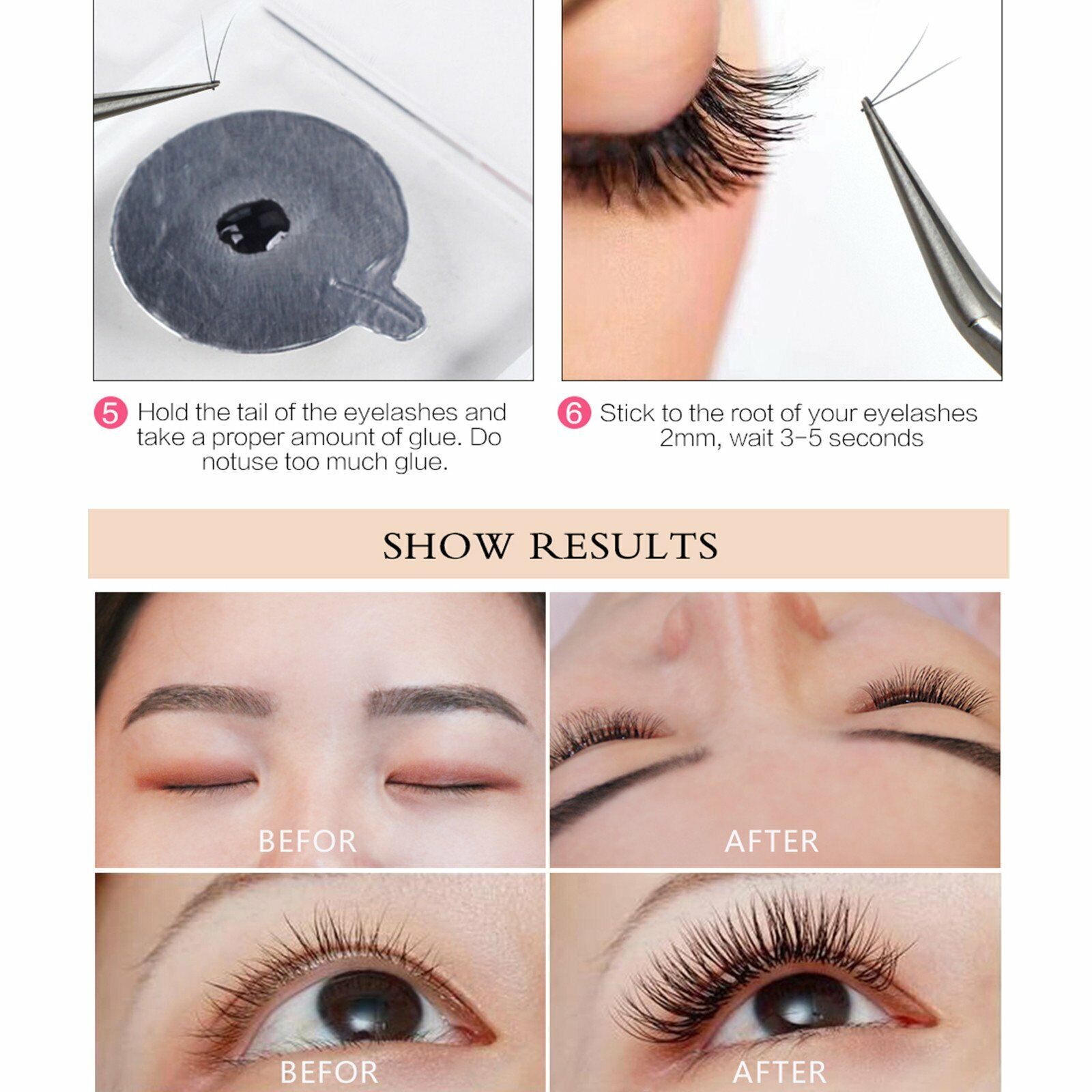 5 Hold the tail of the eyelashes and take a proper amount of glue. Do notuse too much glue.

6 Stick to the root of your eyelashes 2mm, wait 3-5 seconds

SHOW RESULTS

BEFOR

AFTER

BEFOR

AFTER