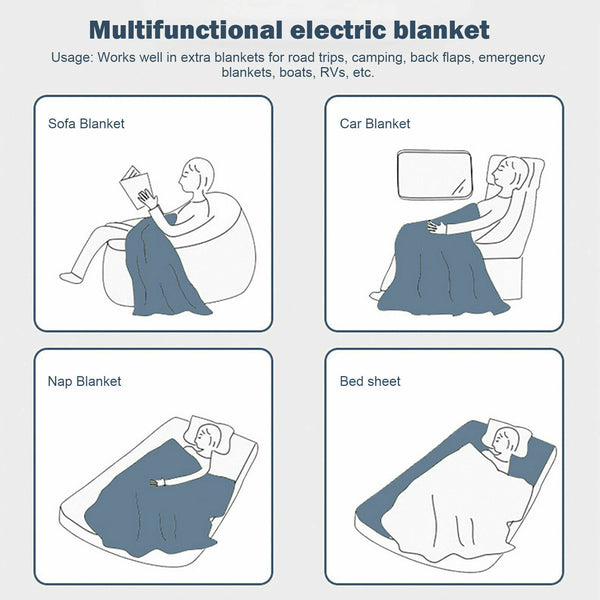 Multifunctional electric blanket

Usage: Works well in extra blankets for road trips, camping, back flaps, emergency blankets, boats, RVs, etc.

Sofa Blanket

Car Blanket

Nap Blanket

Bed sheet