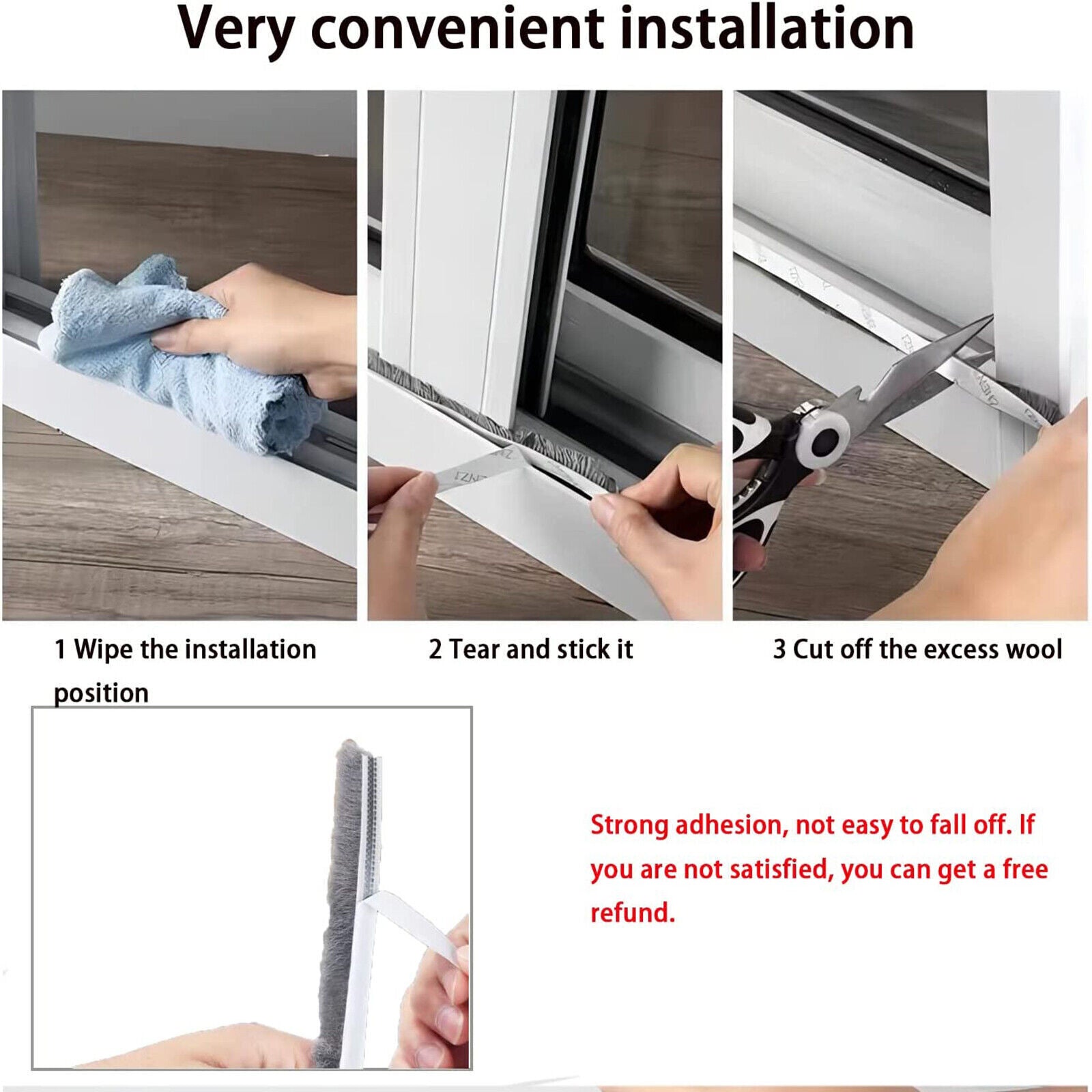 Very convenient installation

1 Wipe the installation position

2 Tear and stick it

3 Cut off the excess wool

Strong adhesion, not easy to fall off. If you are not satisfied, you can get a free refund.