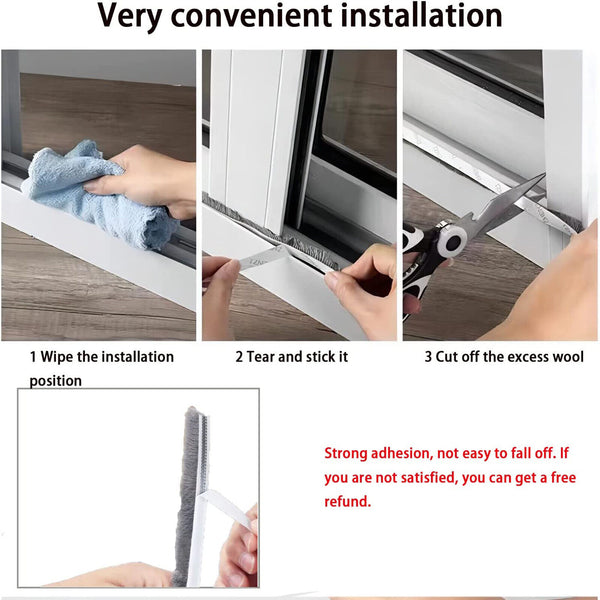 Very convenient installation

1 Wipe the installation position

2 Tear and stick it

3 Cut off the excess wool

Strong adhesion, not easy to fall off. If you are not satisfied, you can get a free refund.