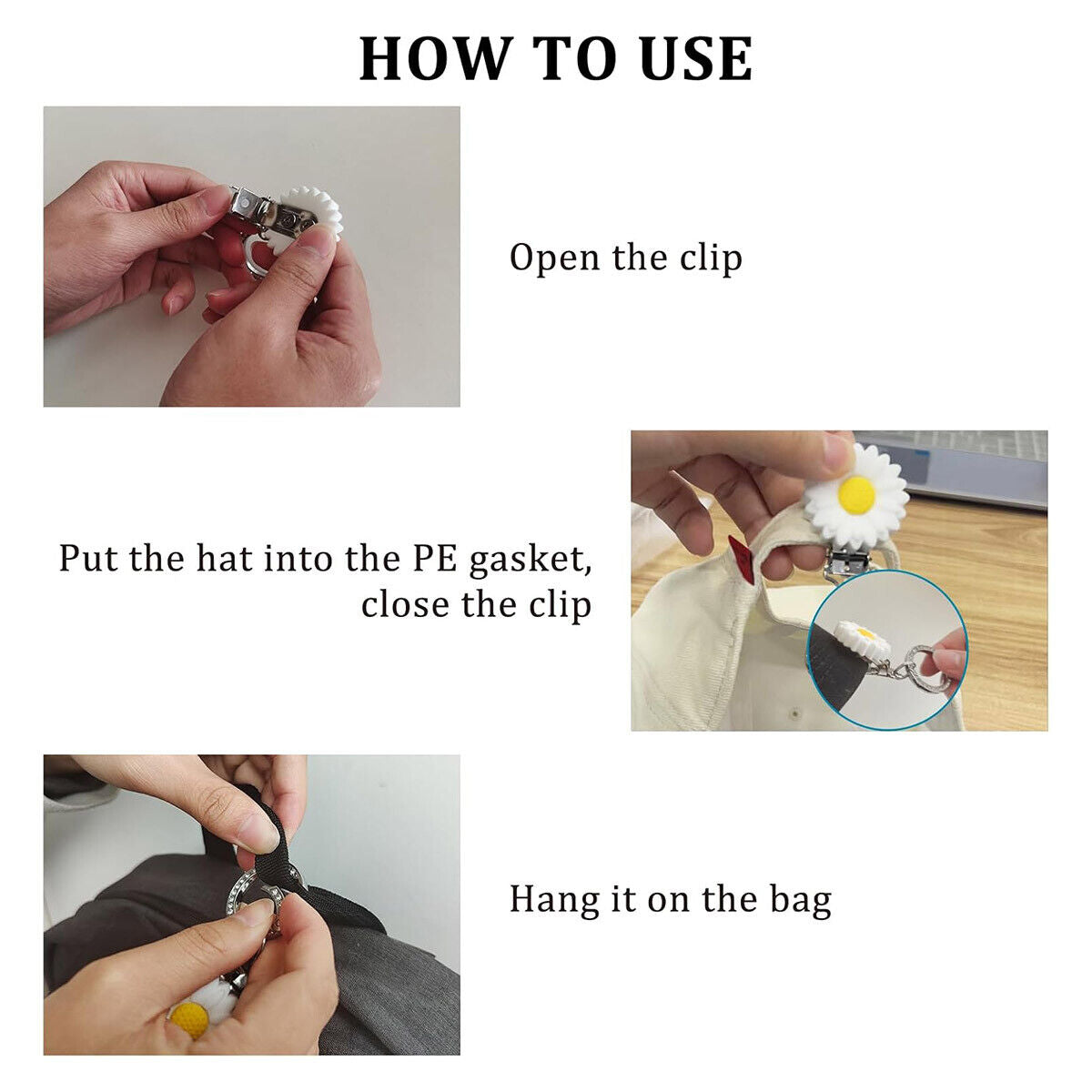 HOW TO USE

Open the clip

Put the hat into the PE gasket, close the clip

Hang it on the bag