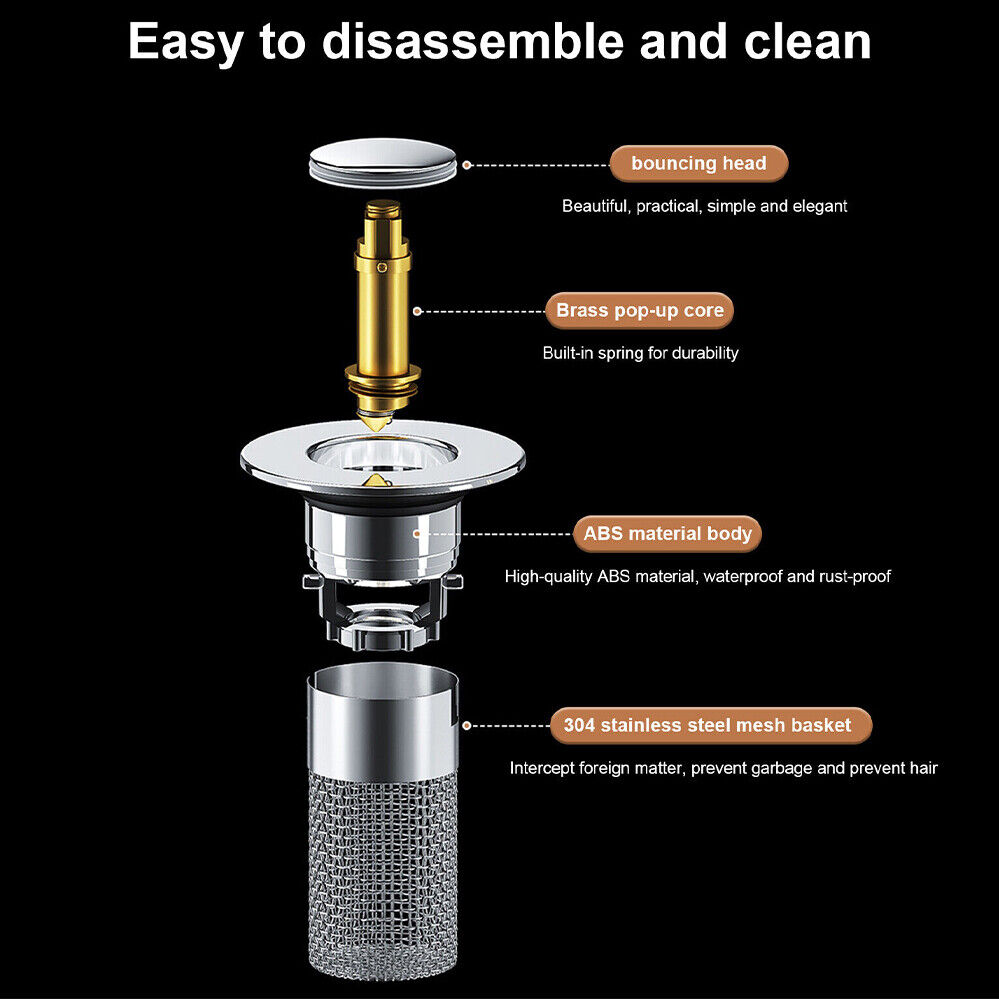 Easy to disassemble and clean

bouncing head

Beautiful, practical, simple and elegant

Brass pop-up core

Built-in spring for durability

ABS material body

High-quality ABS material, waterproof and rust-proof

304 stainless steel mesh basket

Intercept foreign matter, prevent garbage and prevent hair