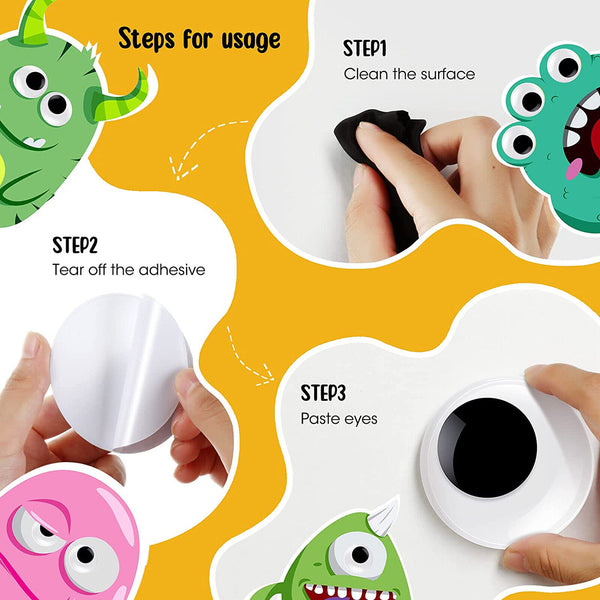 Steps for usage

STEP1
Clean the surface

STEP2
Tear off the adhesive

STEP3
Paste eyes