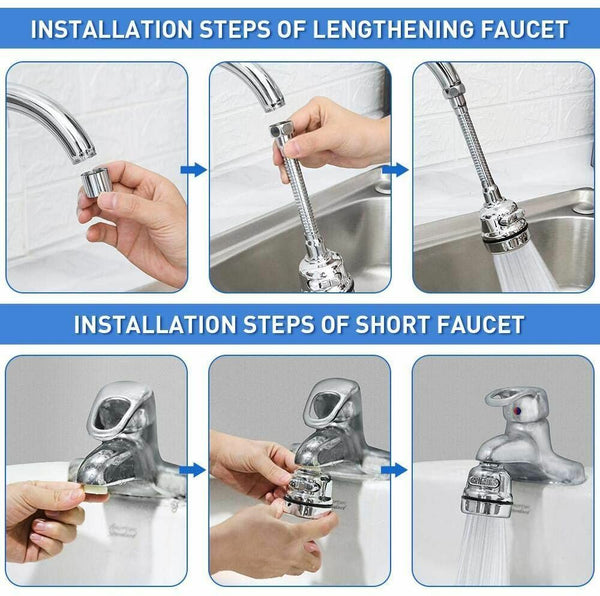 INSTALLATION STEPS OF LENGTHENING FAUCET

INSTALLATION STEPS OF SHORT FAUCET