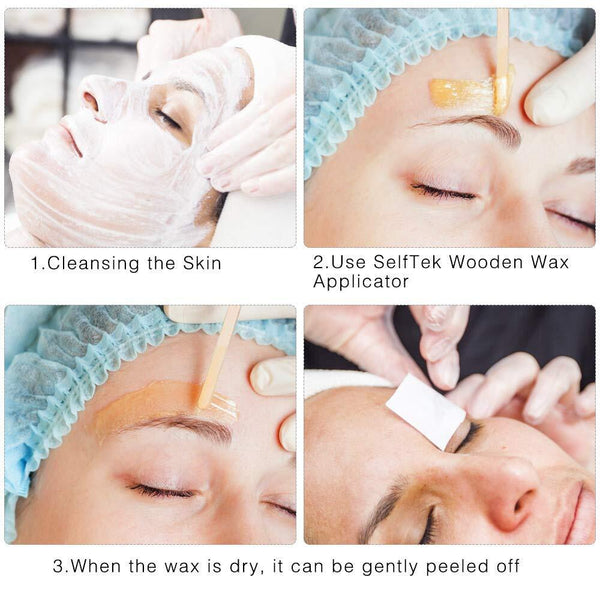 1.Cleansing the Skin

2.Use SelfTek Wooden Wax Applicator

3.When the wax is dry, it can be gently peeled off