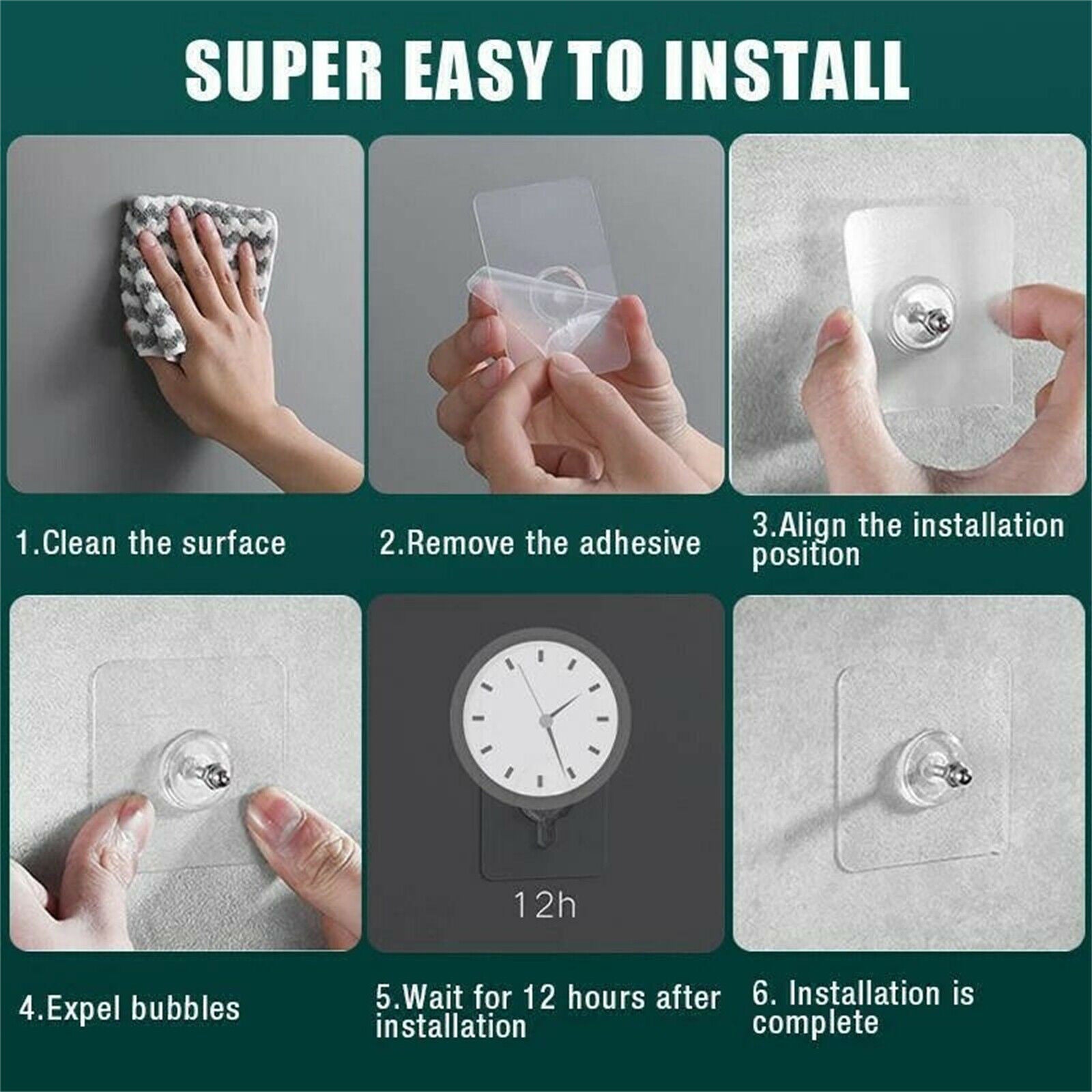 SUPER EASY TO INSTALL

1.Clean the surface

2.Remove the adhesive

3.Align the installation position

12h

4.Expel bubbles

5.Wait for 12 hours after installation

6. Installation is complete