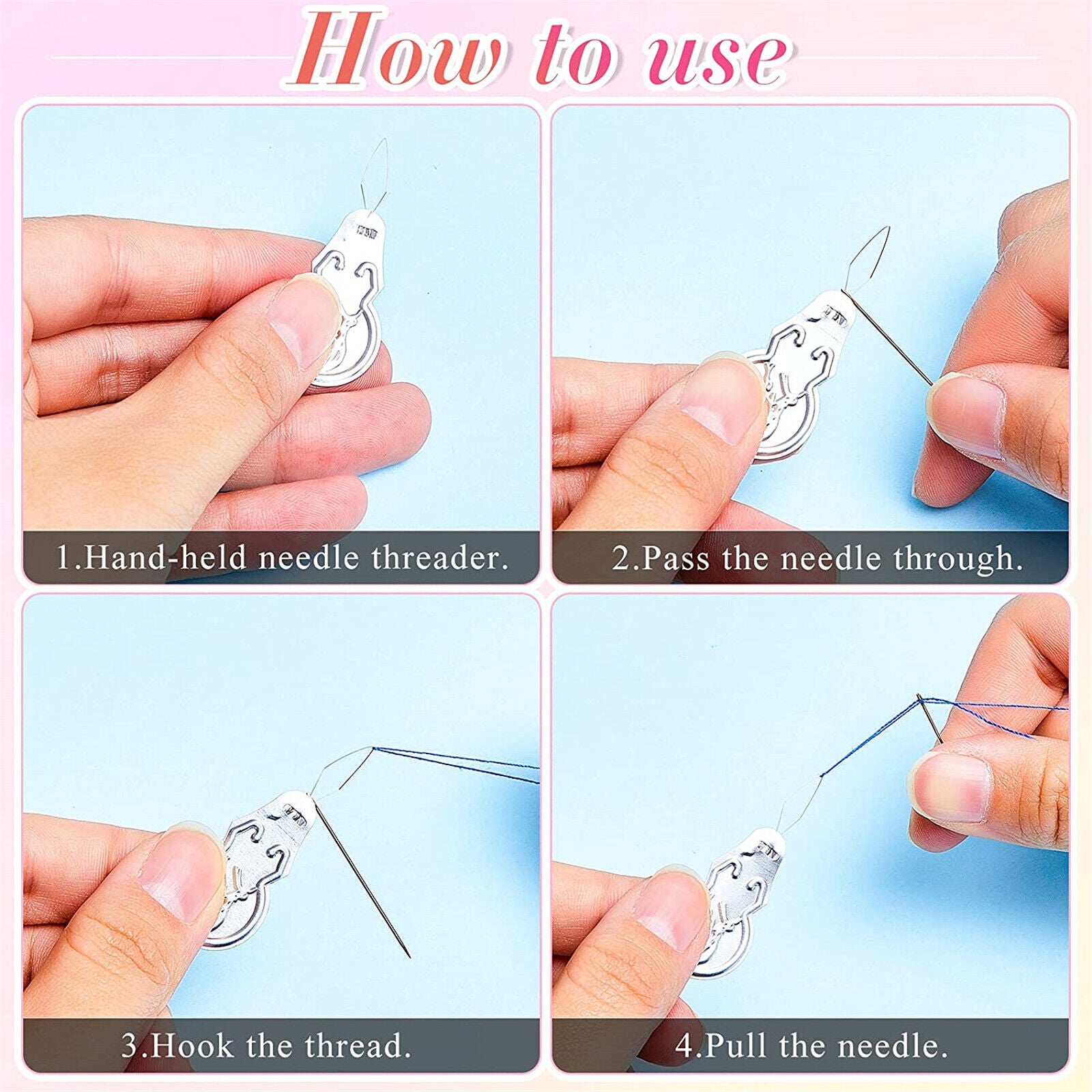 How to use

1.Hand-held needle threader.

2.Pass the needle through.

3.Hook the thread.

4.Pull the needle.