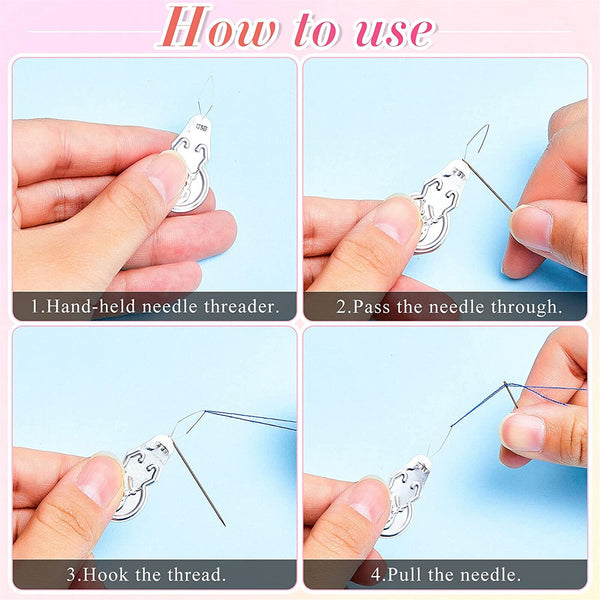 How to use

1.Hand-held needle threader.

2.Pass the needle through.

3.Hook the thread.

4.Pull the needle.