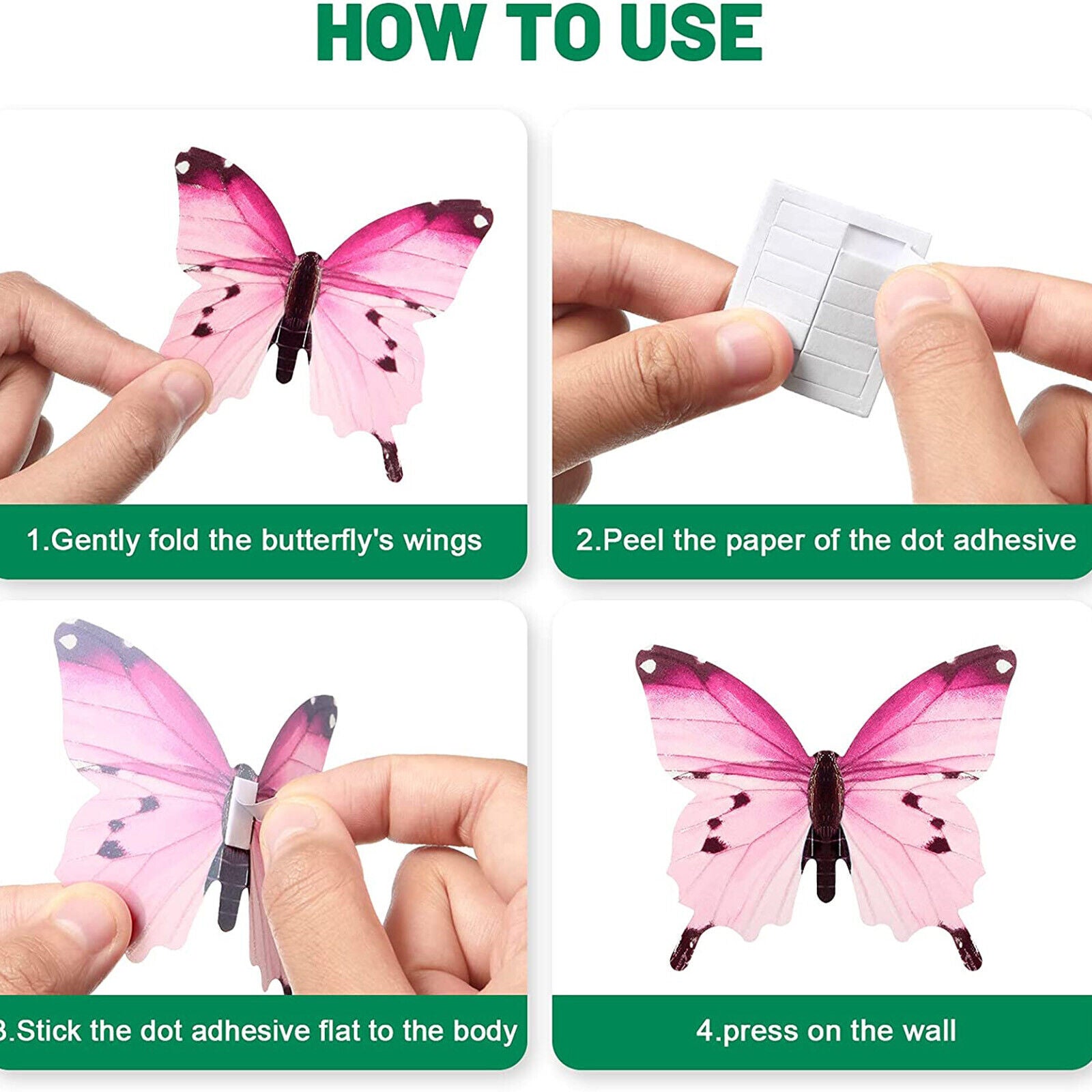 HOW TO USE

1.Gently fold the butterfly's wings

2.Peel the paper of the dot adhesive

3.Stick the dot adhesive flat to the body

4.press on the wall