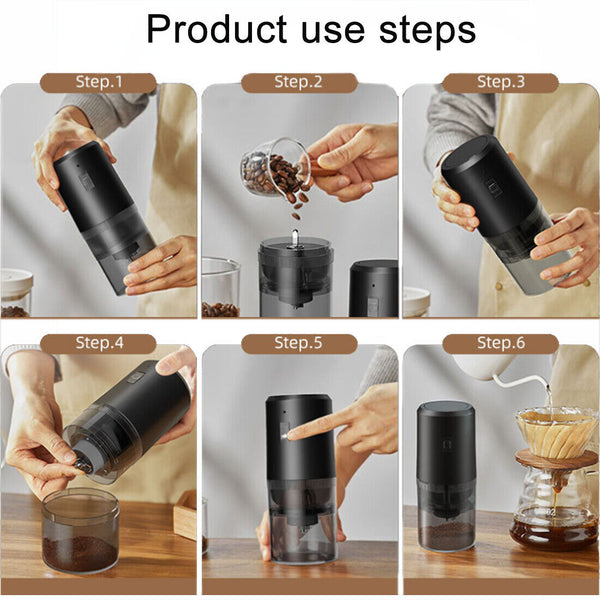 Product use steps

Step.1

Step.2

Step.3

Step.4

Step.5

Step.6