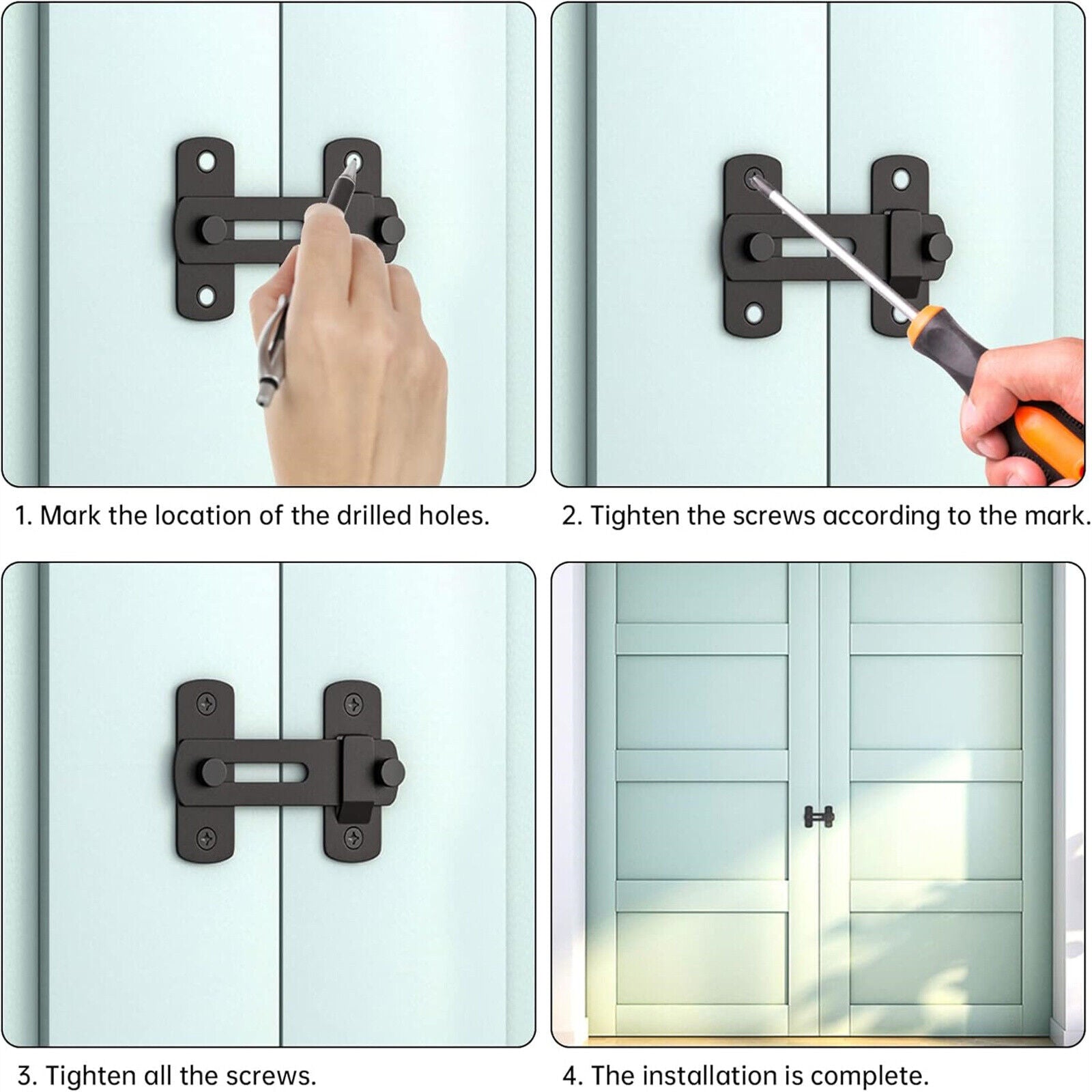 1. Mark the location of the drilled holes.

2. Tighten the screws according to the mark.

3. Tighten all the screws.

4. The installation is complete.