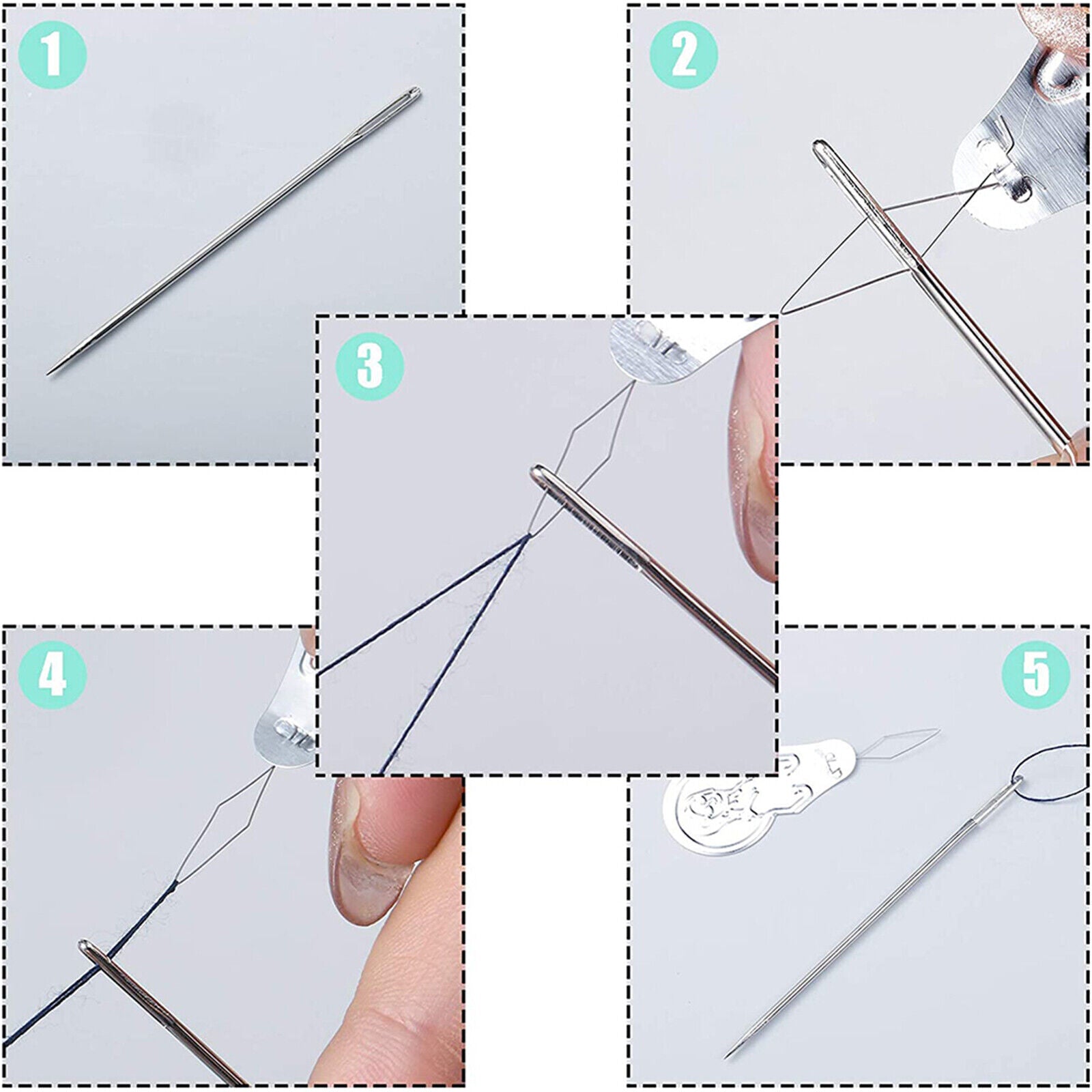 1

2

3

4

5