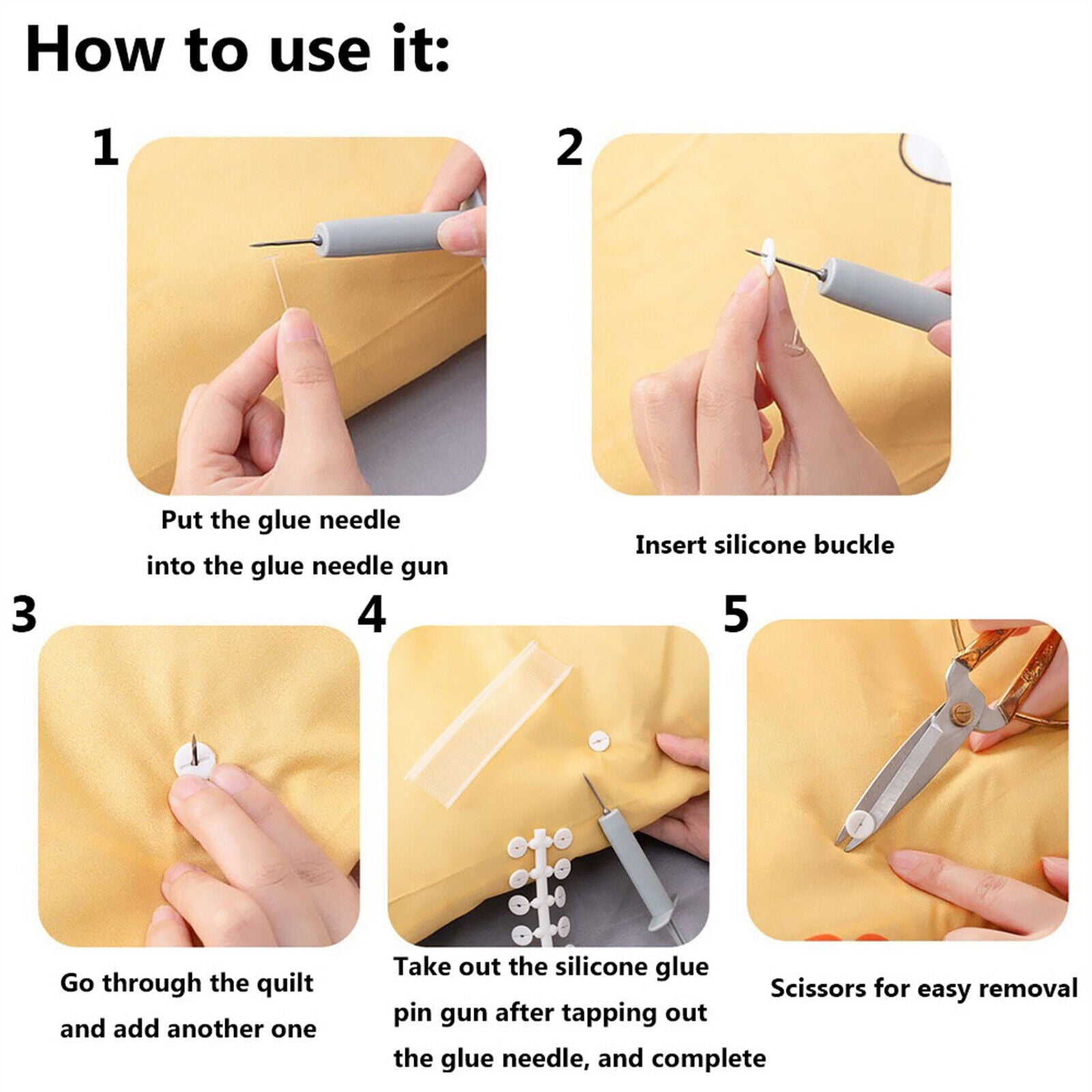 How to use it:

1

Put the glue needle into the glue needle gun

2

Insert silicone buckle

3

Go through the quilt and add another one

4

Take out the silicone glue pin gun after tapping out the glue needle, and complete

5

Scissors for easy removal