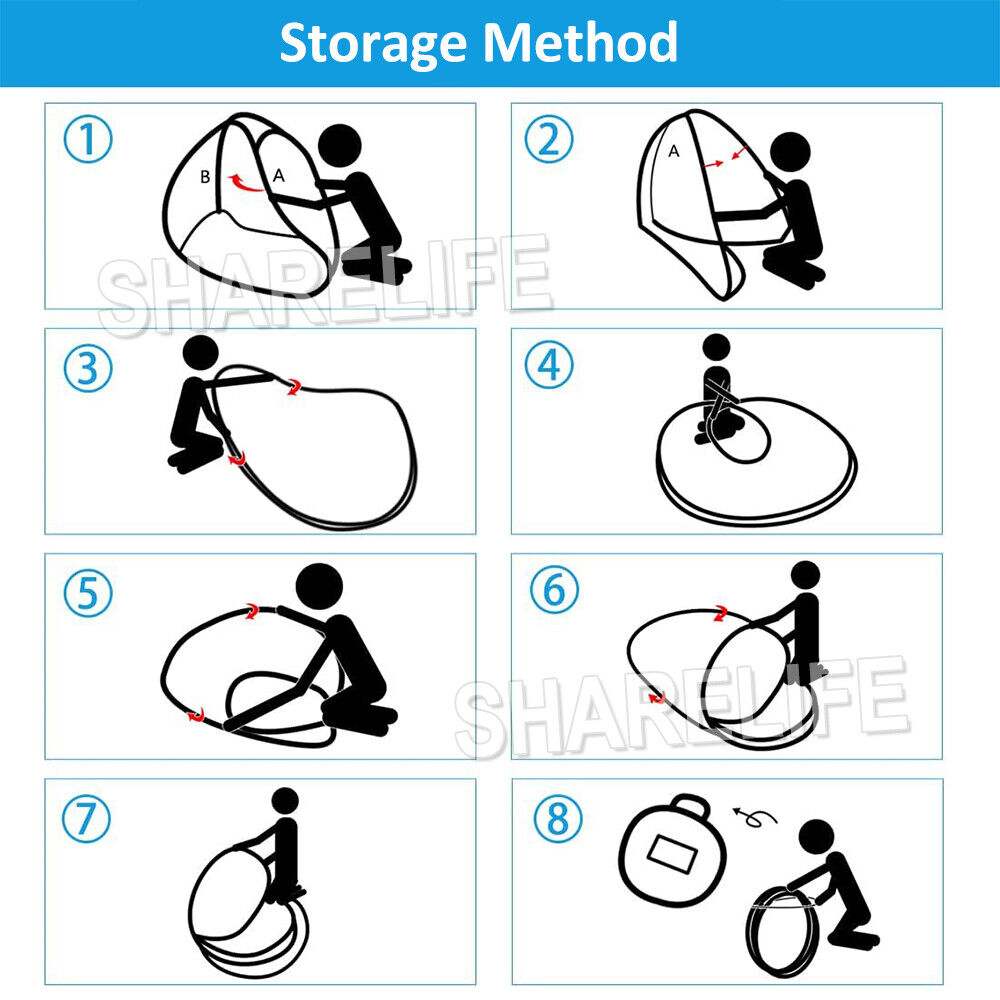 Storage Method

①
B A
SHARELIFE

②
A

③

④

⑤

⑥
SHARELIFE

⑦

⑧