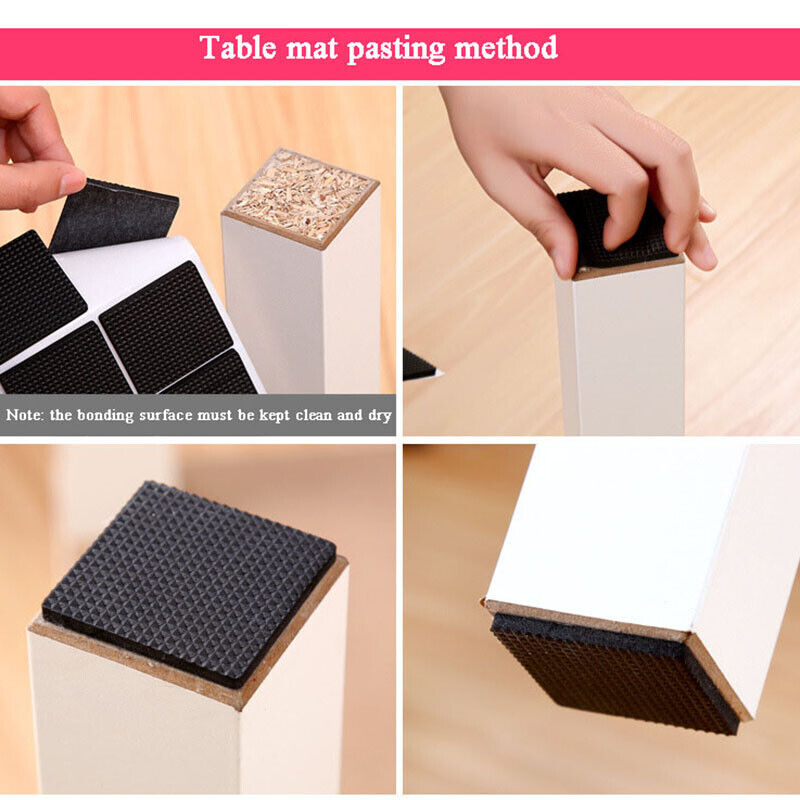 Table mat pasting method

Note: the bonding surface must be kept clean and dry