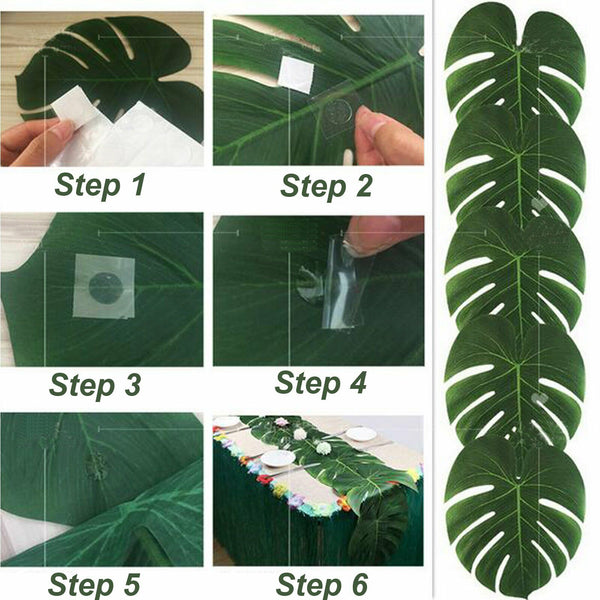 Step 1

Step 2

Step 3

Step 4

Step 5

Step 6