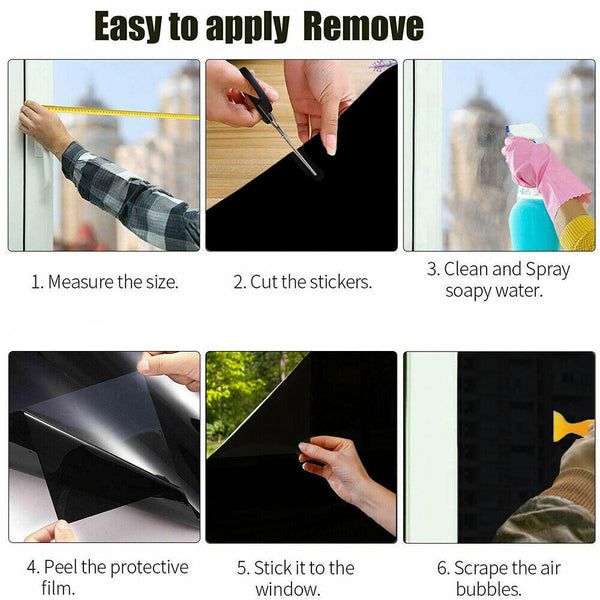 Easy to apply Remove

1. Measure the size.

2. Cut the stickers.

3. Clean and Spray soapy water.

4. Peel the protective film.

5. Stick it to the window.

6. Scrape the air bubbles.