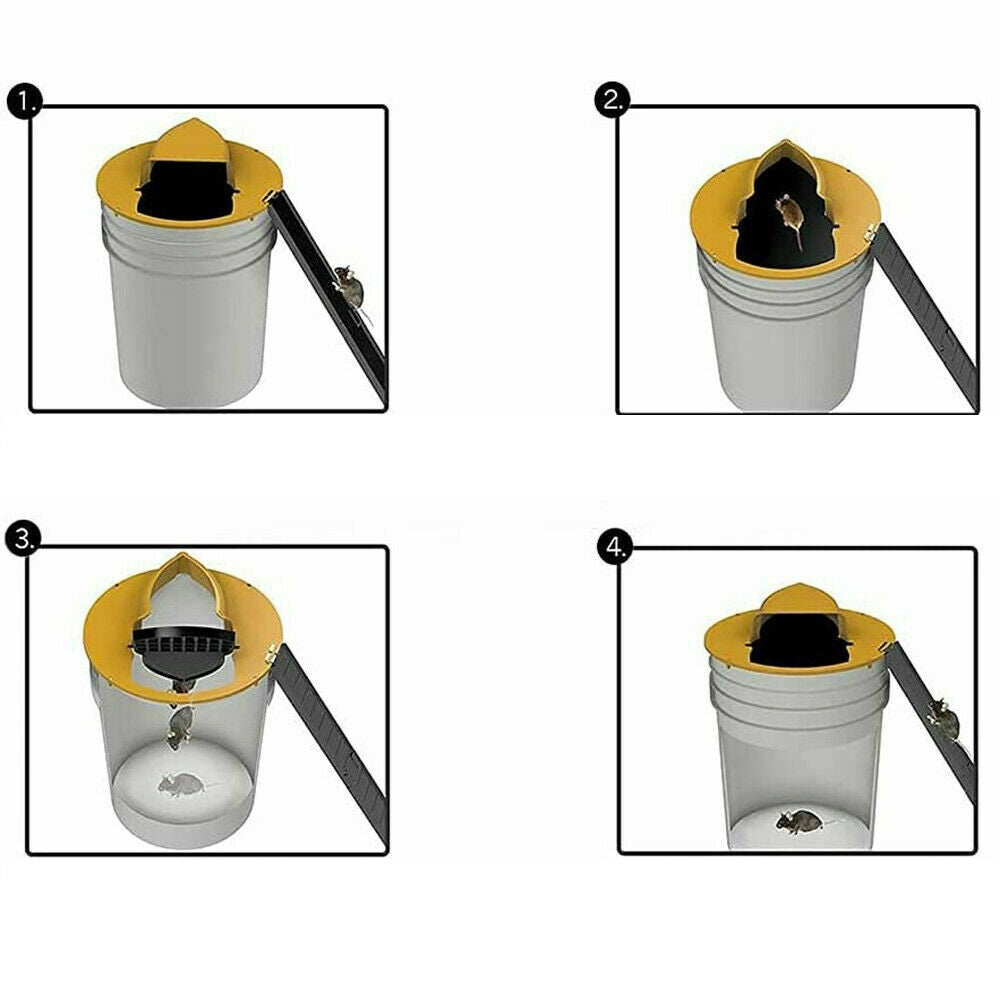 1.

2.

3.

4.