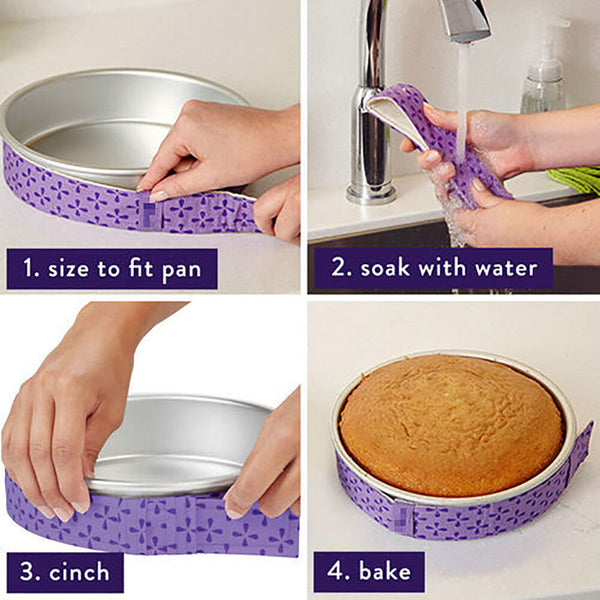 1. size to fit pan

2. soak with water

3. cinch

4. bake